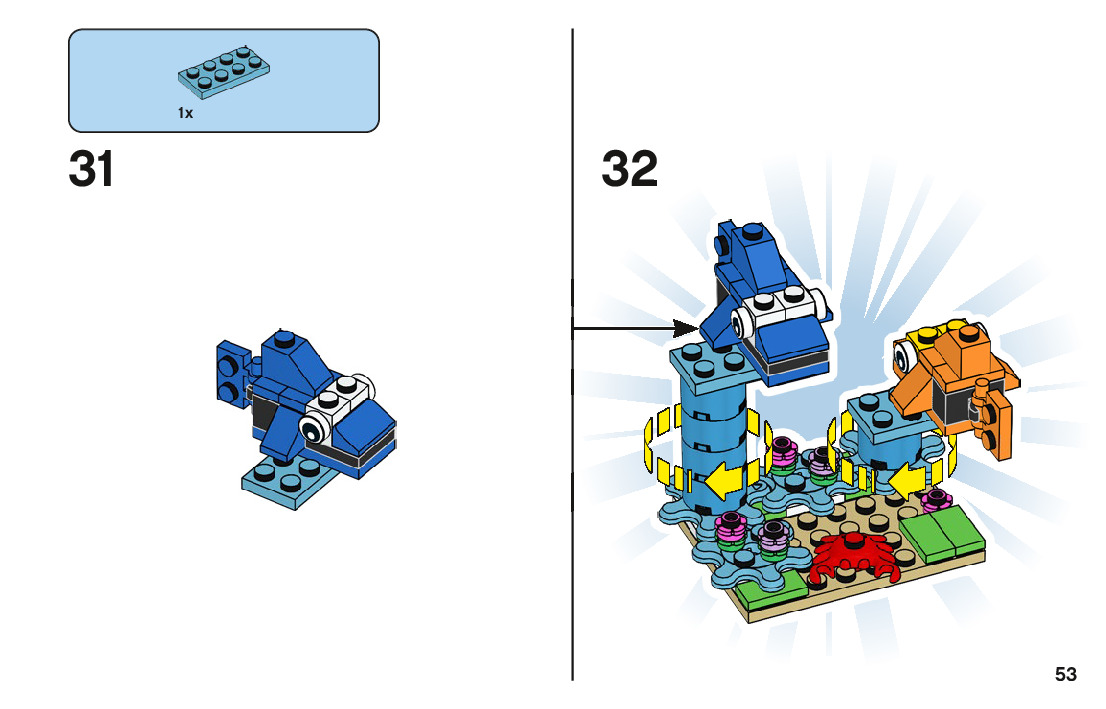 1x

31

32

53