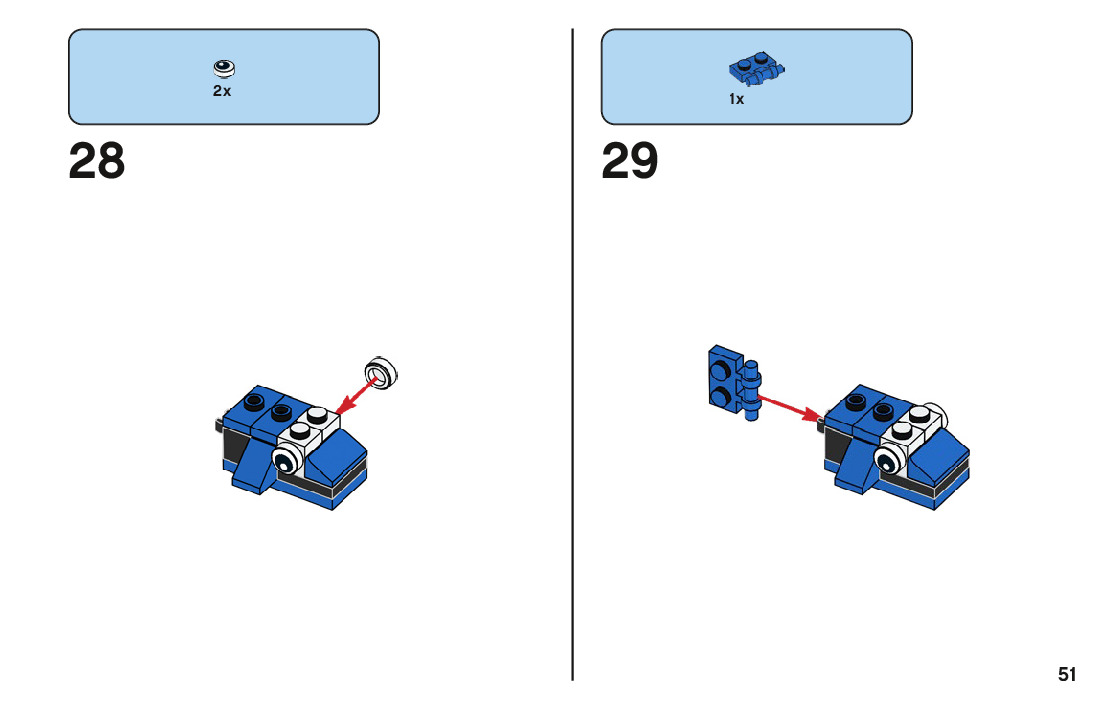 2x

28

1x

29

51