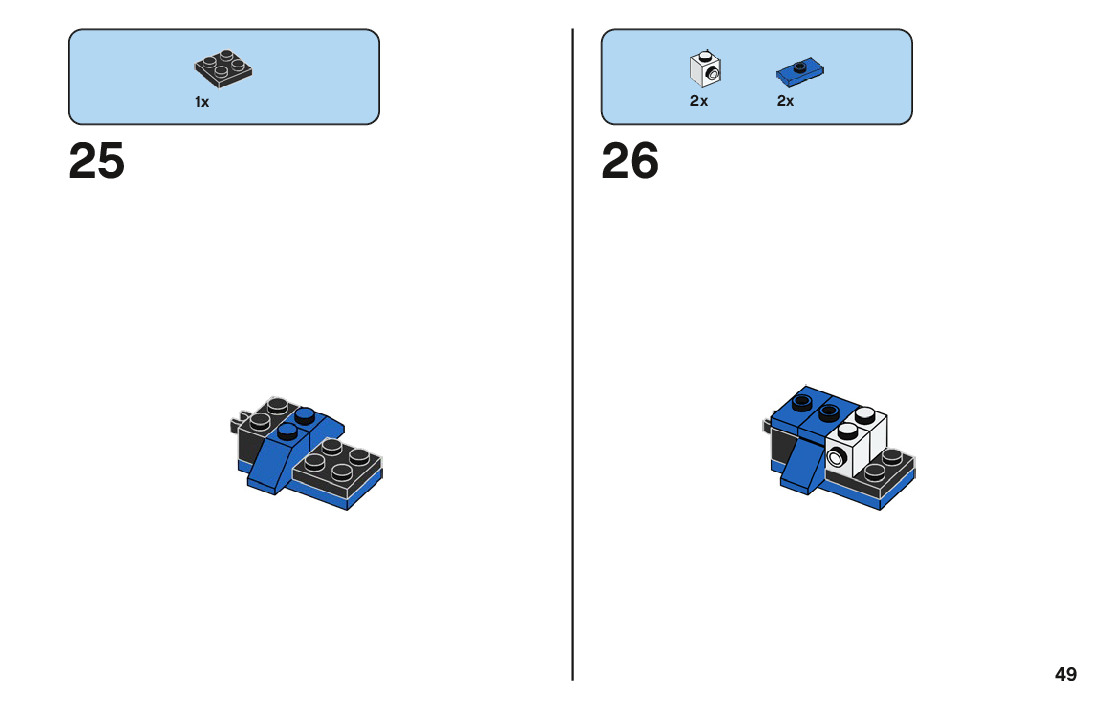 1x

25

2x 2x

26

49