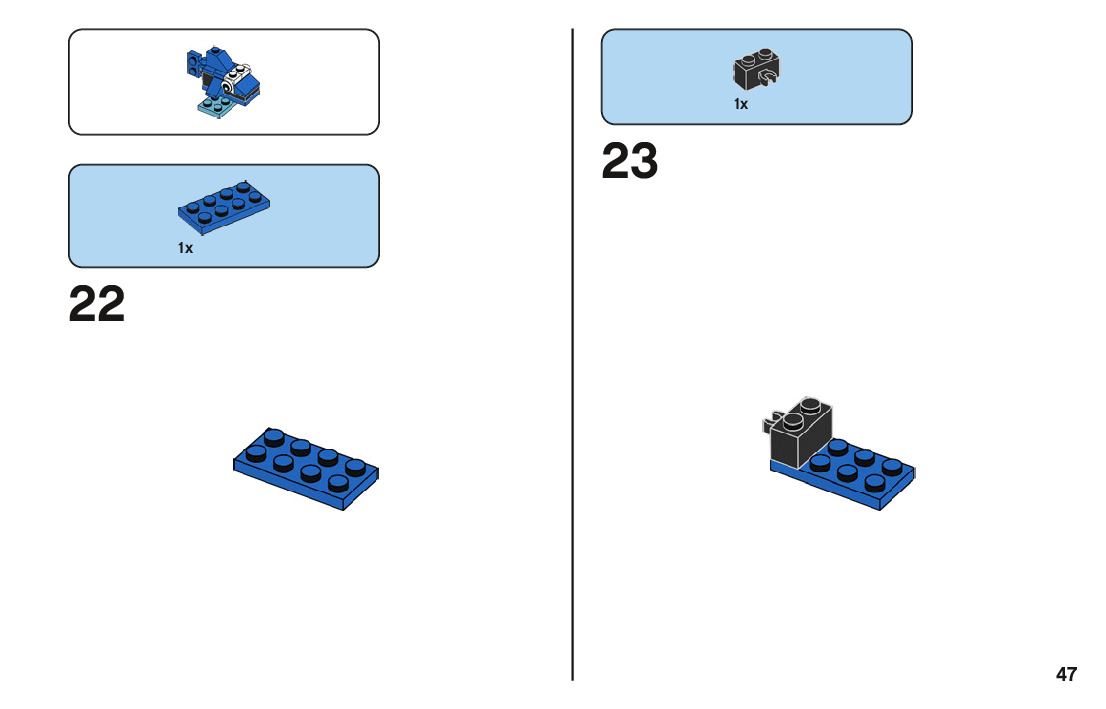 1x

22

1x

23

47