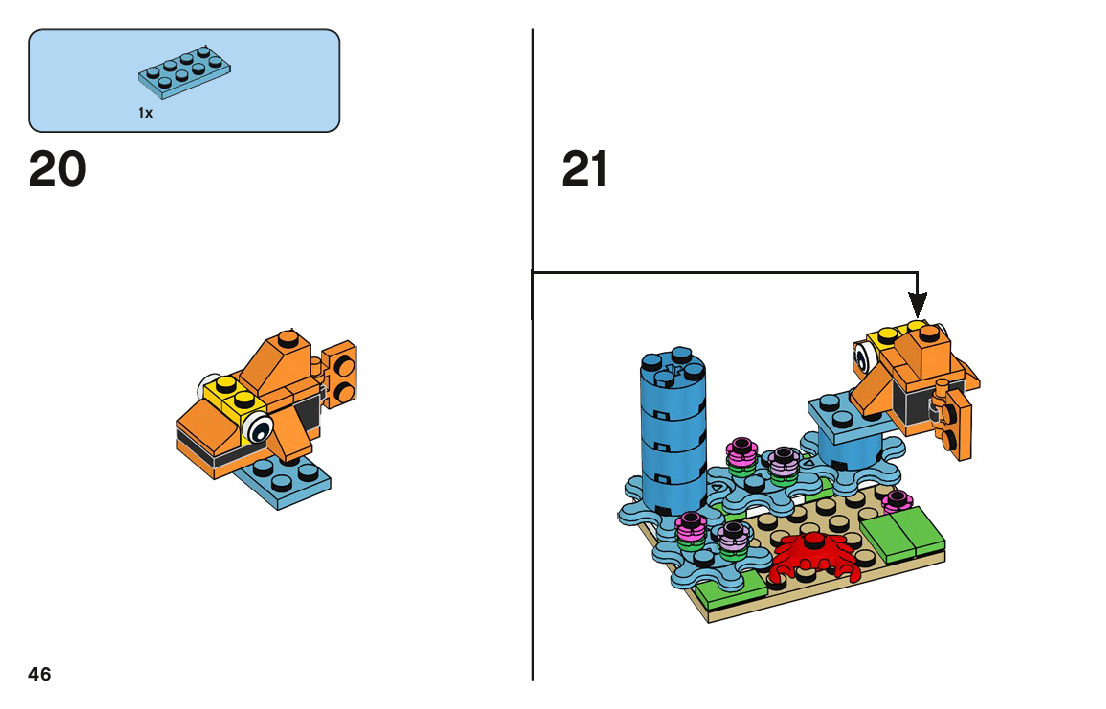 1x

20

21

46