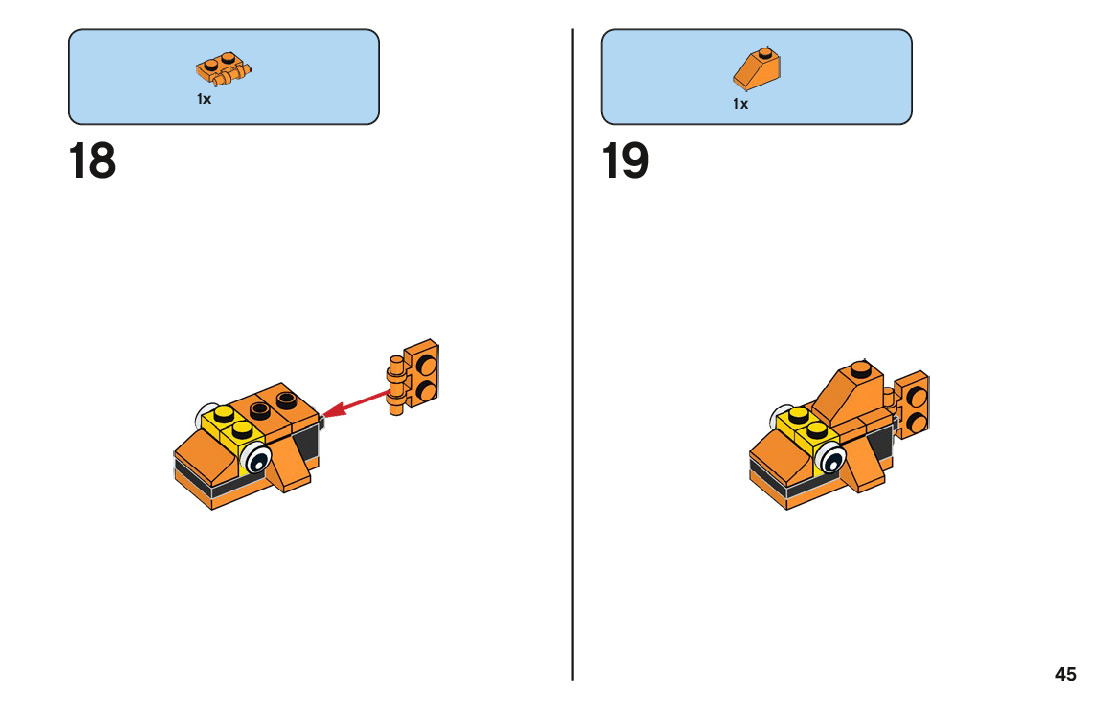 1x

18

1x

19

45