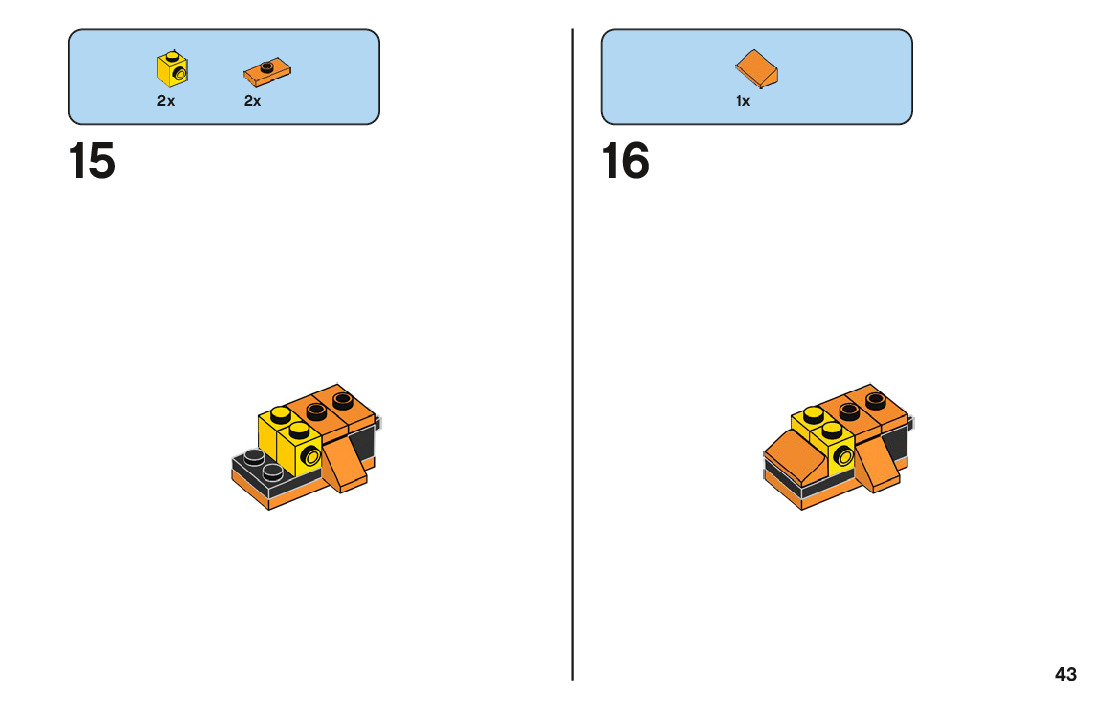 2x 2x

15

1x

16

43