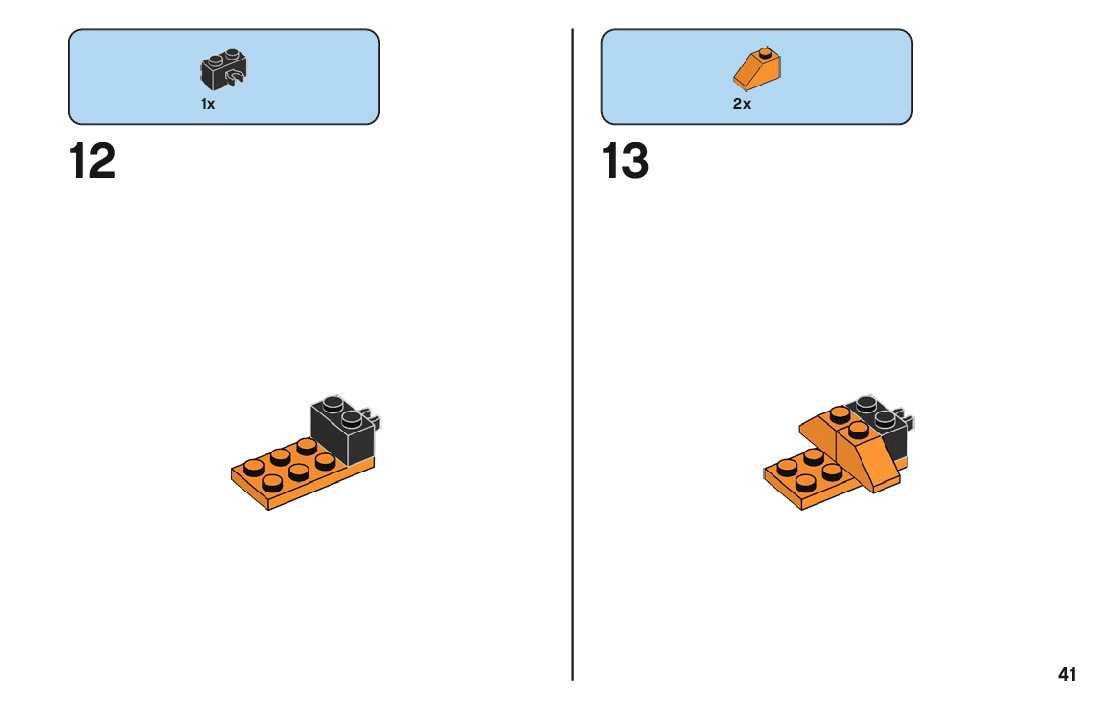 1x

12

2x

13

41