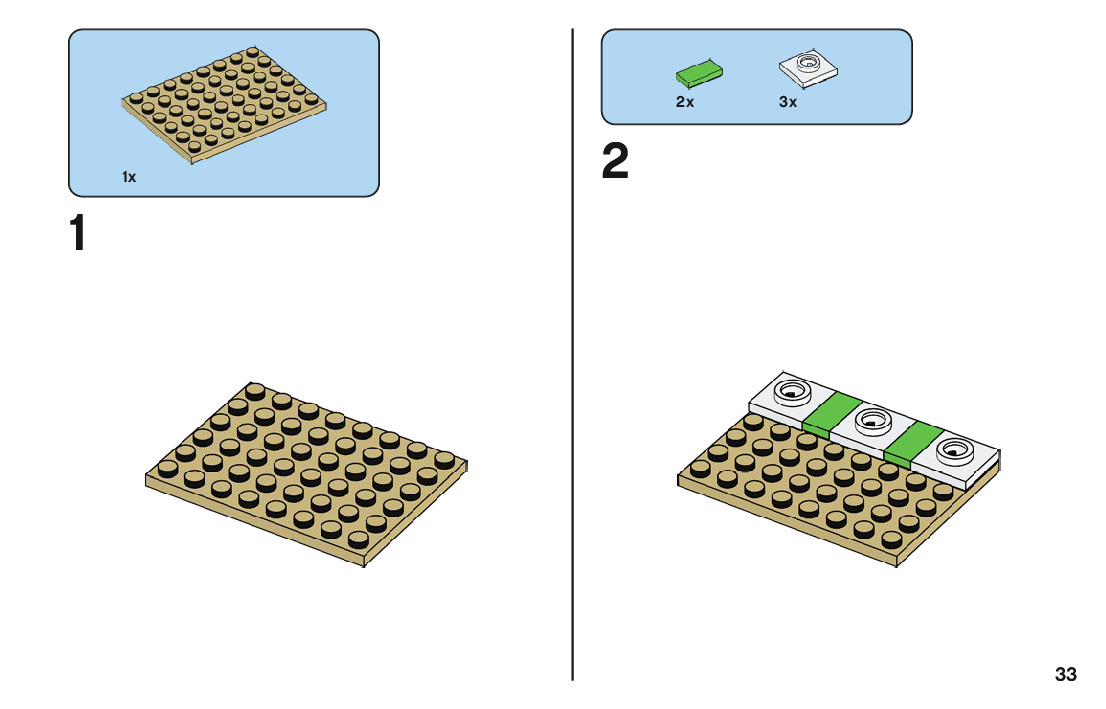 1x

1

2x 3x

2

33