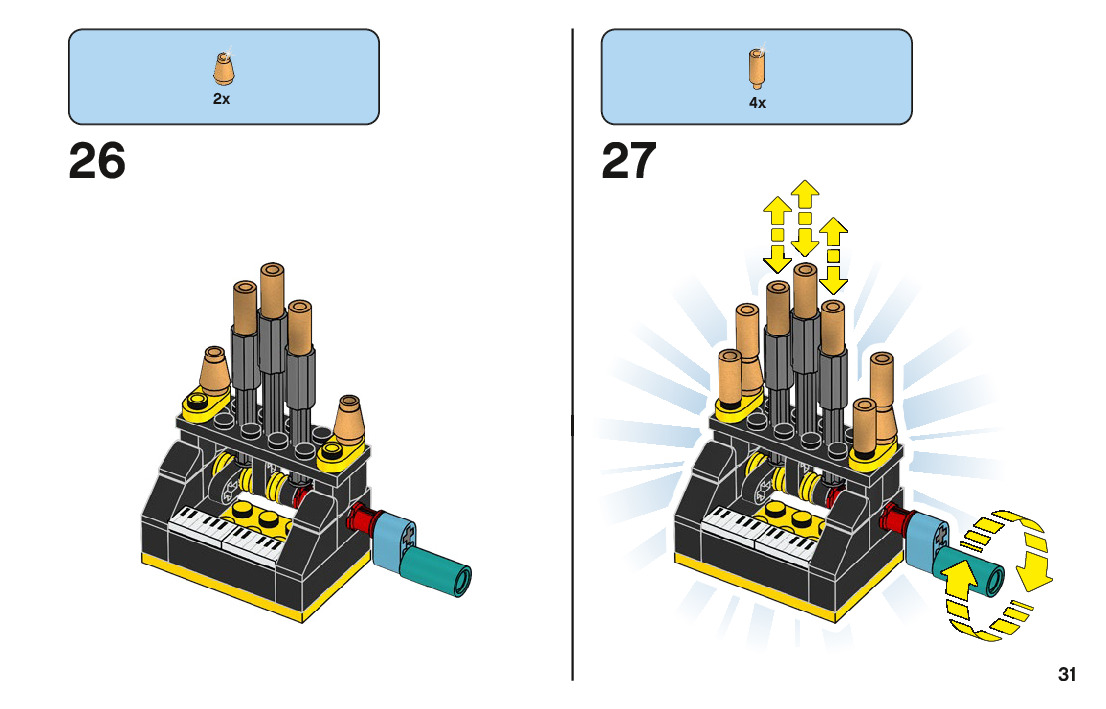 2x

26

4x

27

31