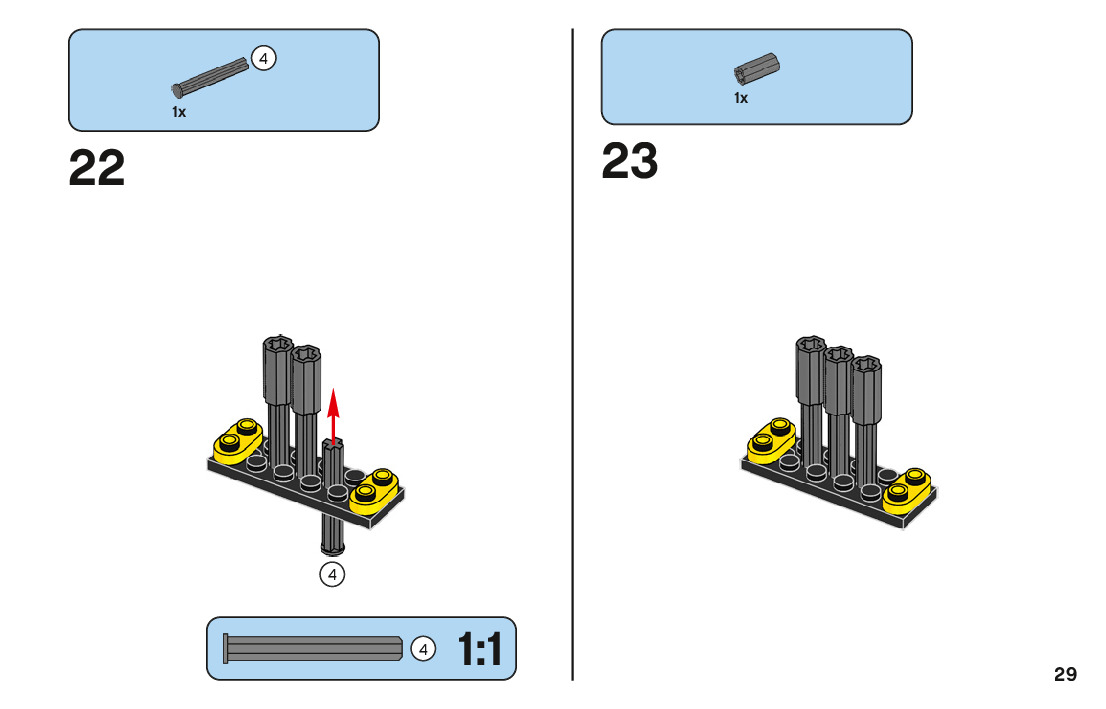 4
1x

22

4

4 1:1

1x

23

29