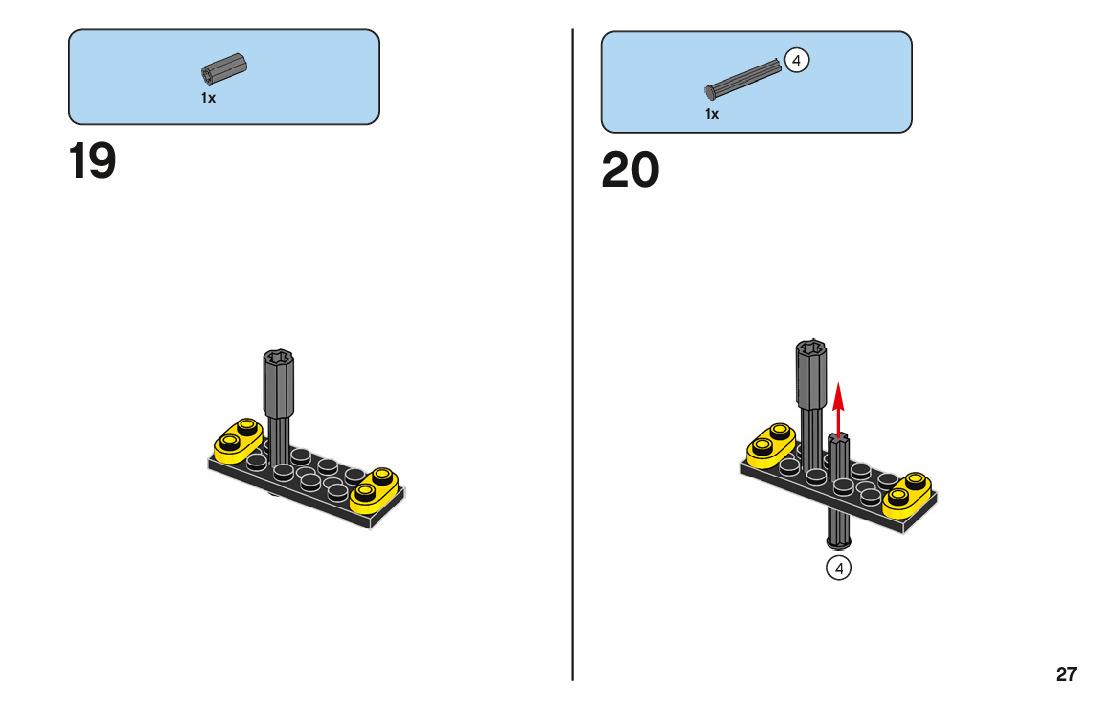 1x

19

4

1x

20

4

27