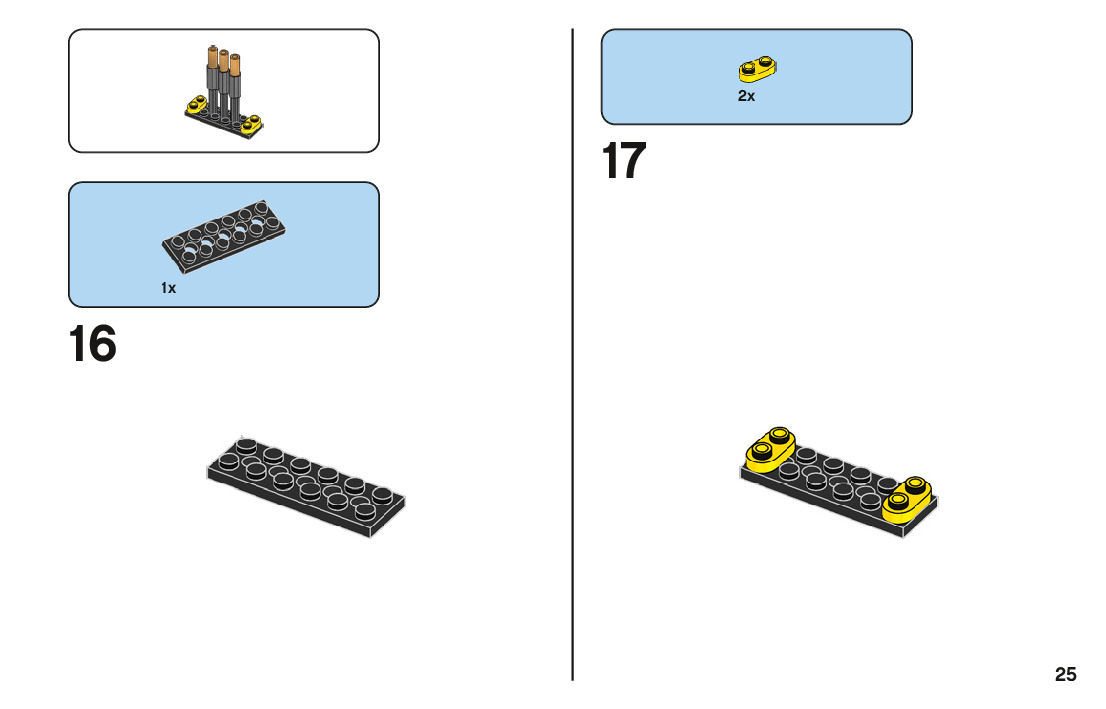 1x

16

2x

17

25