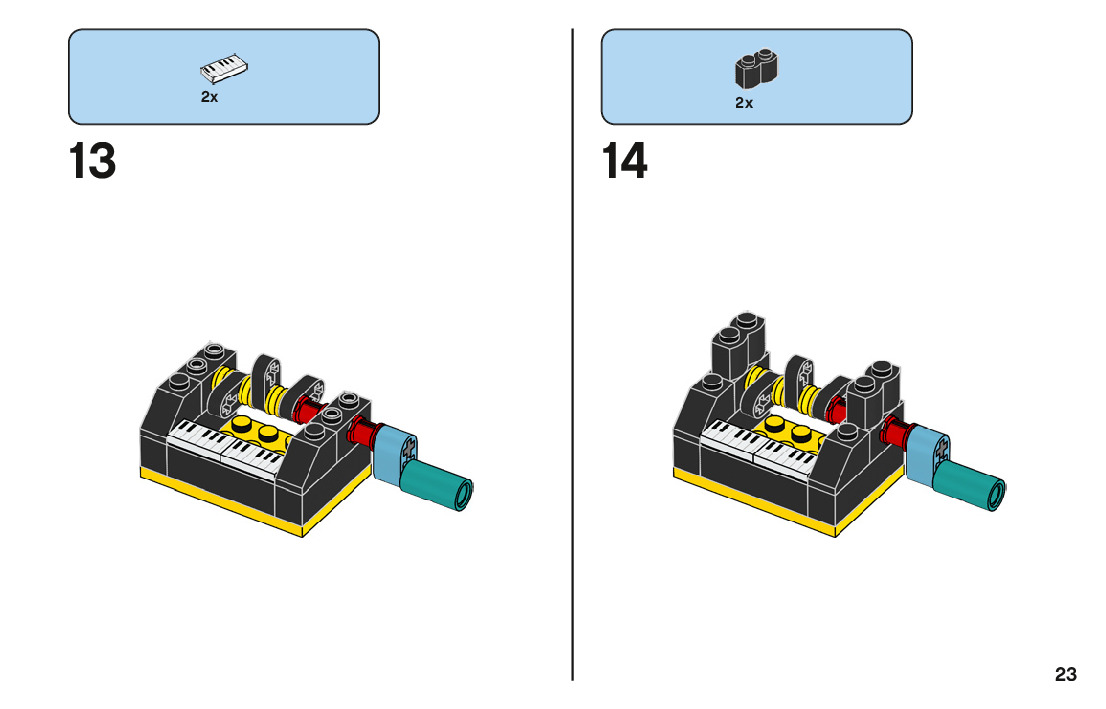 2x

13

2x

14

23