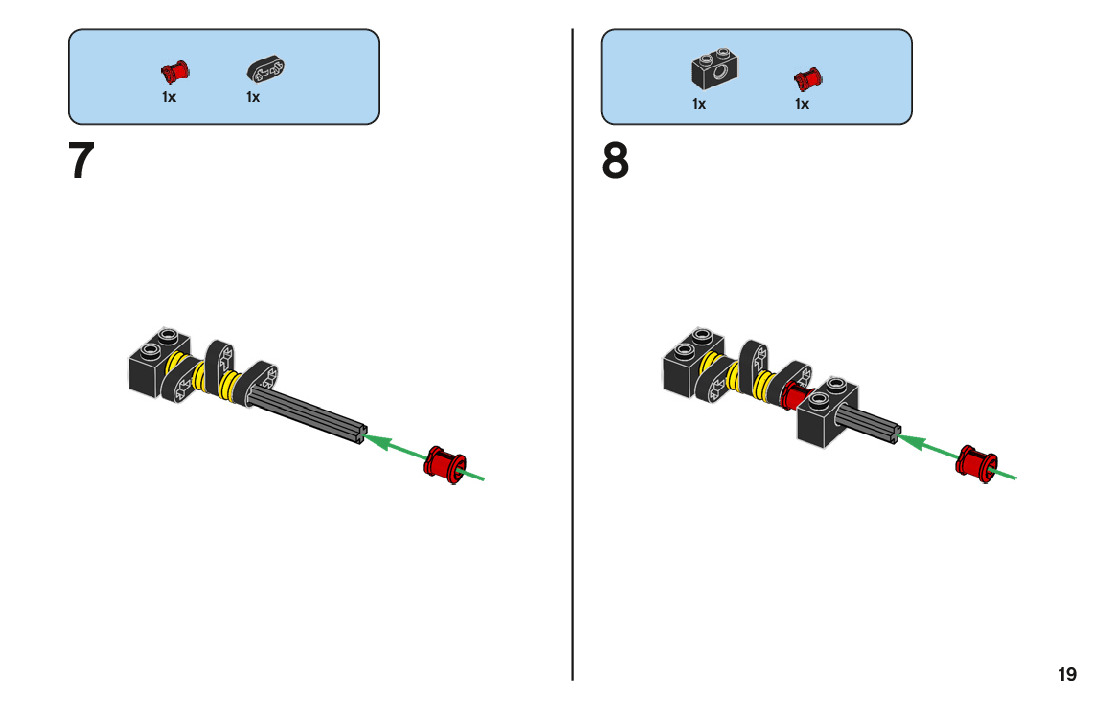 1x 1x

7

1x 1x

8

19