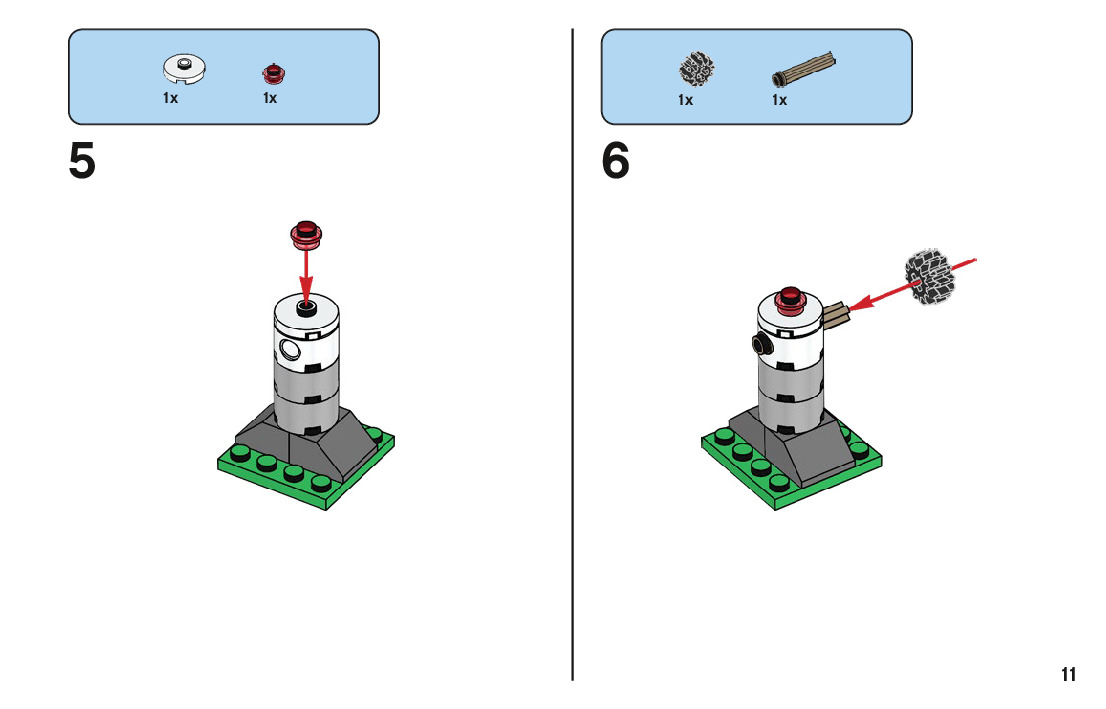 1x 1x

5

1x 1x

6

11