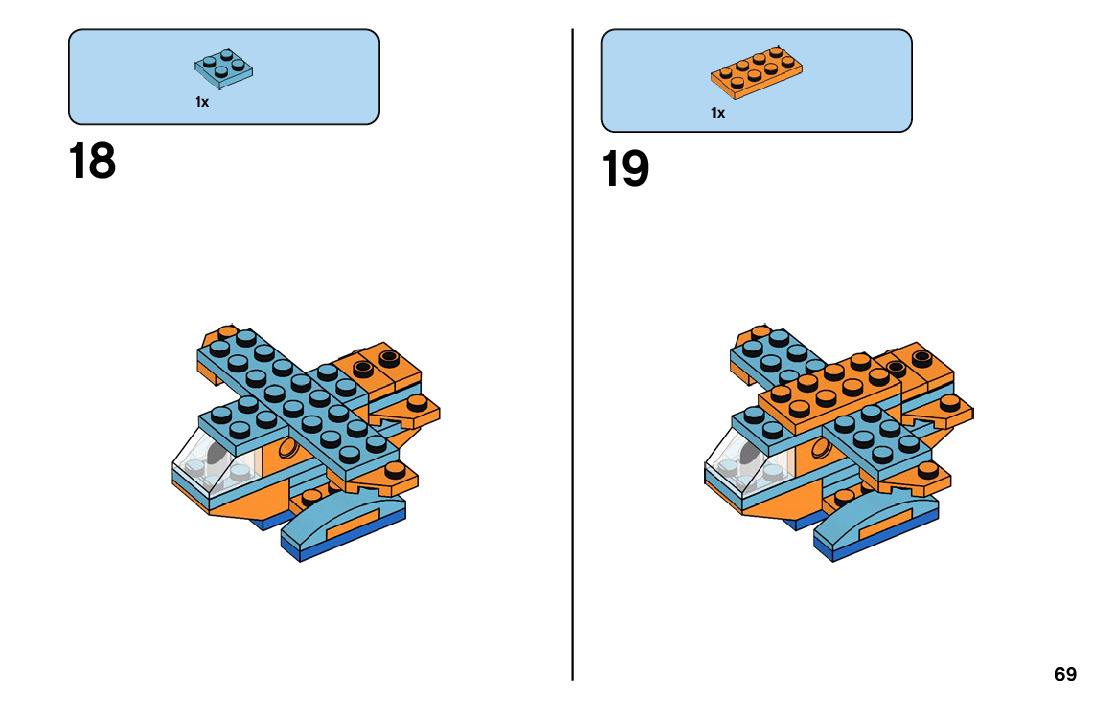 1x

18

1x

19

69