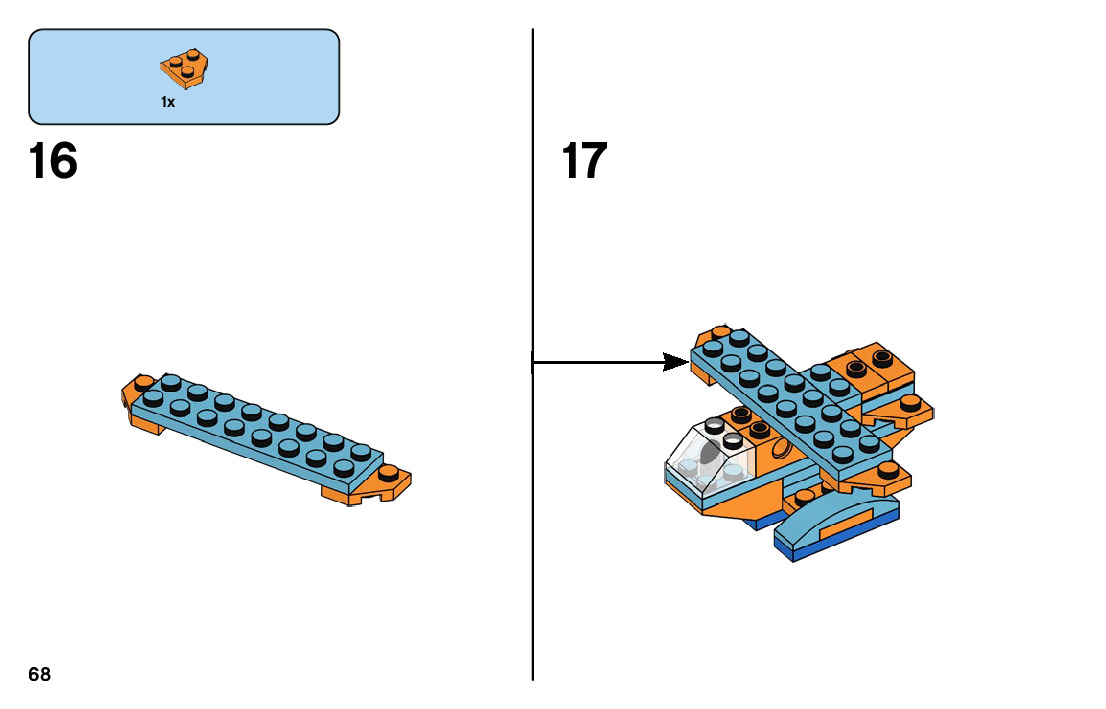 1x

16

17

68