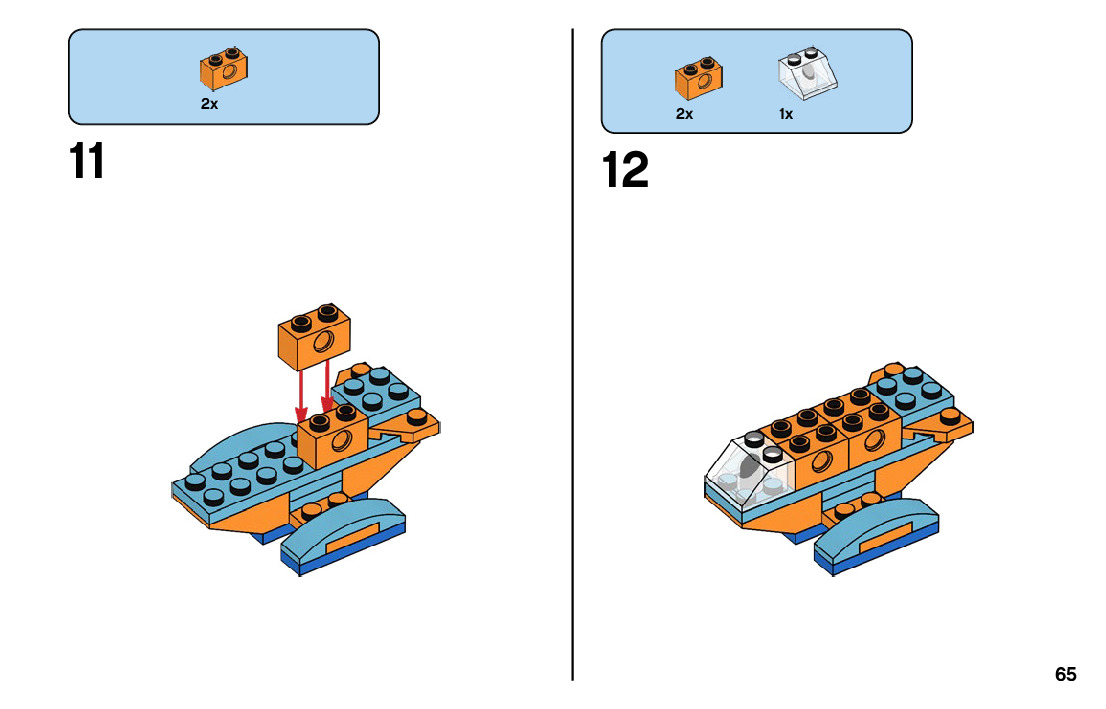 2x

11

2x

1x

12

65