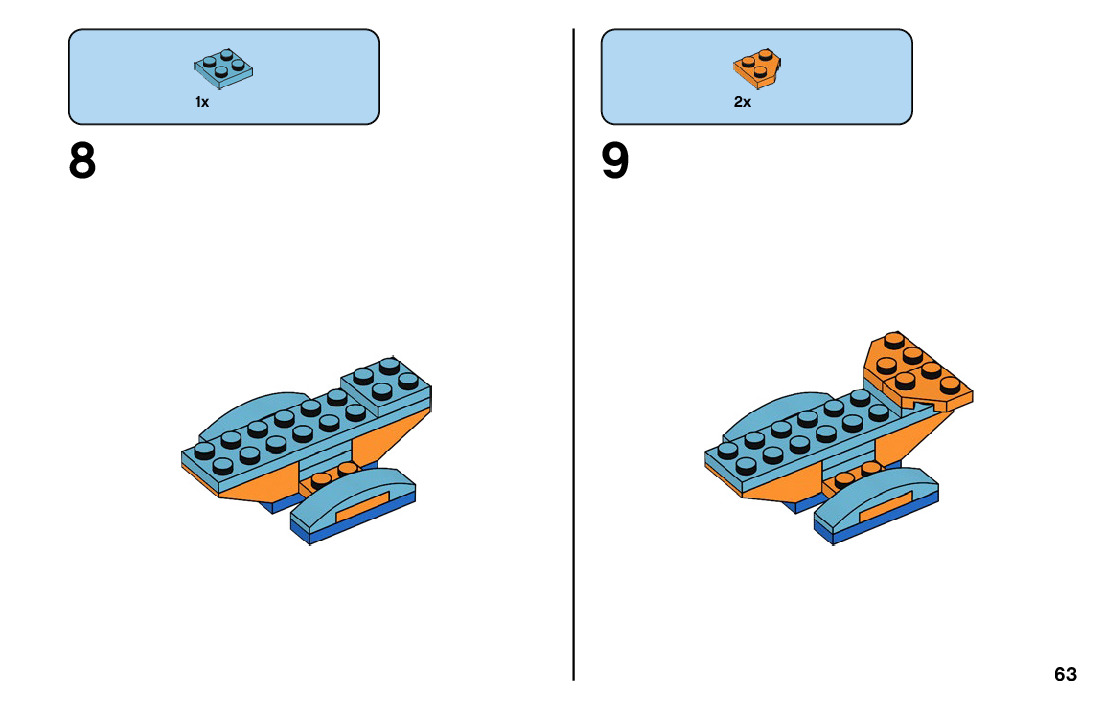 1x

8

2x

9

63