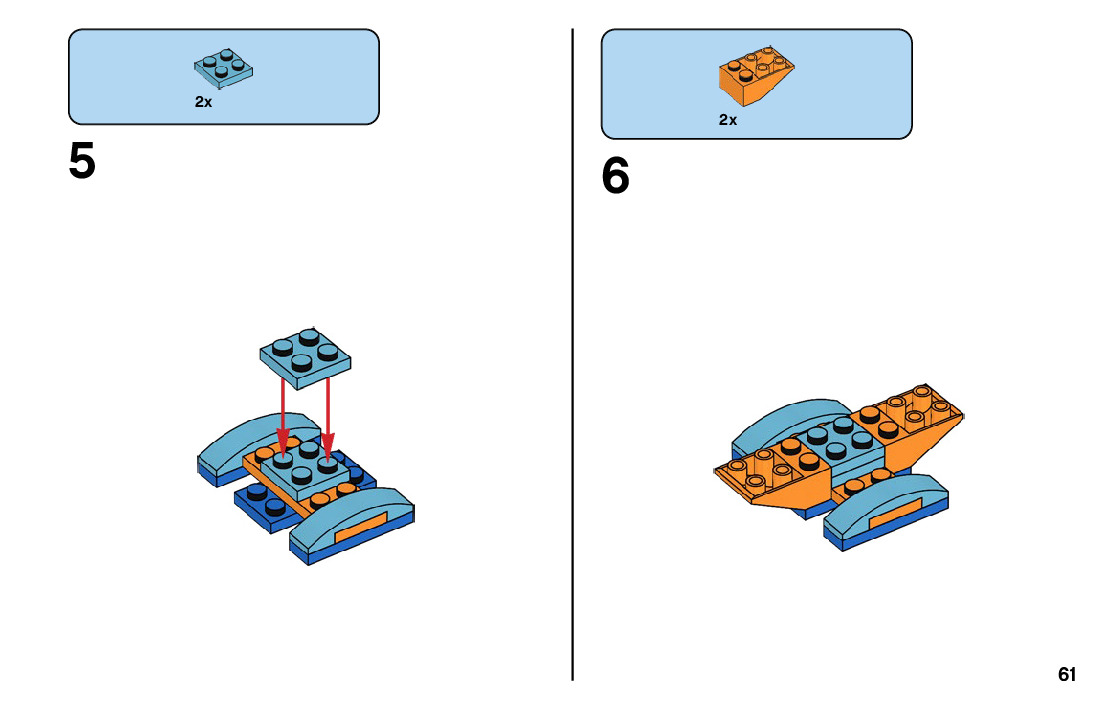 2x

5

2x

6

61