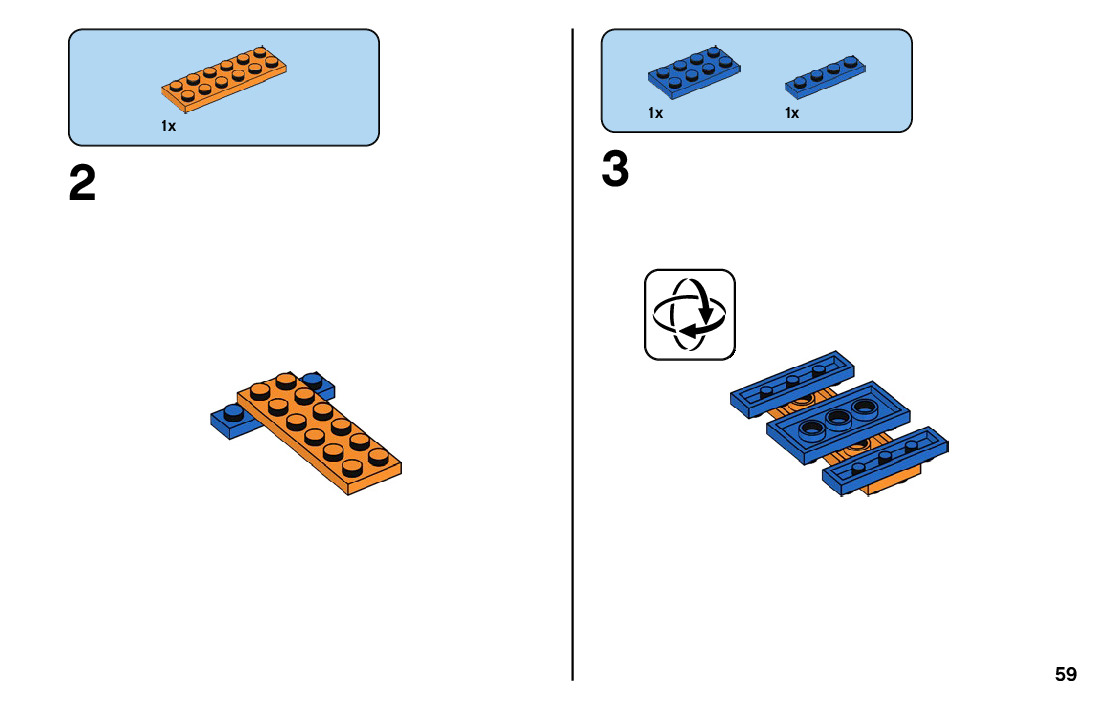 1x

2

1x

1x

3

59