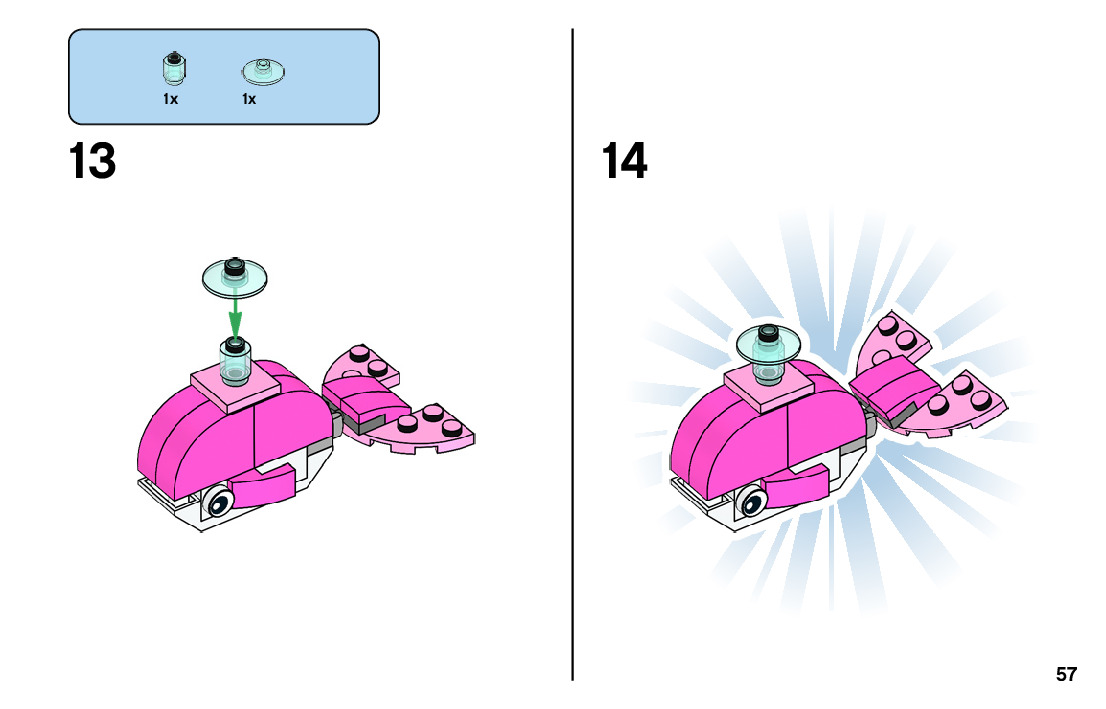 1x 1x

13

14

57