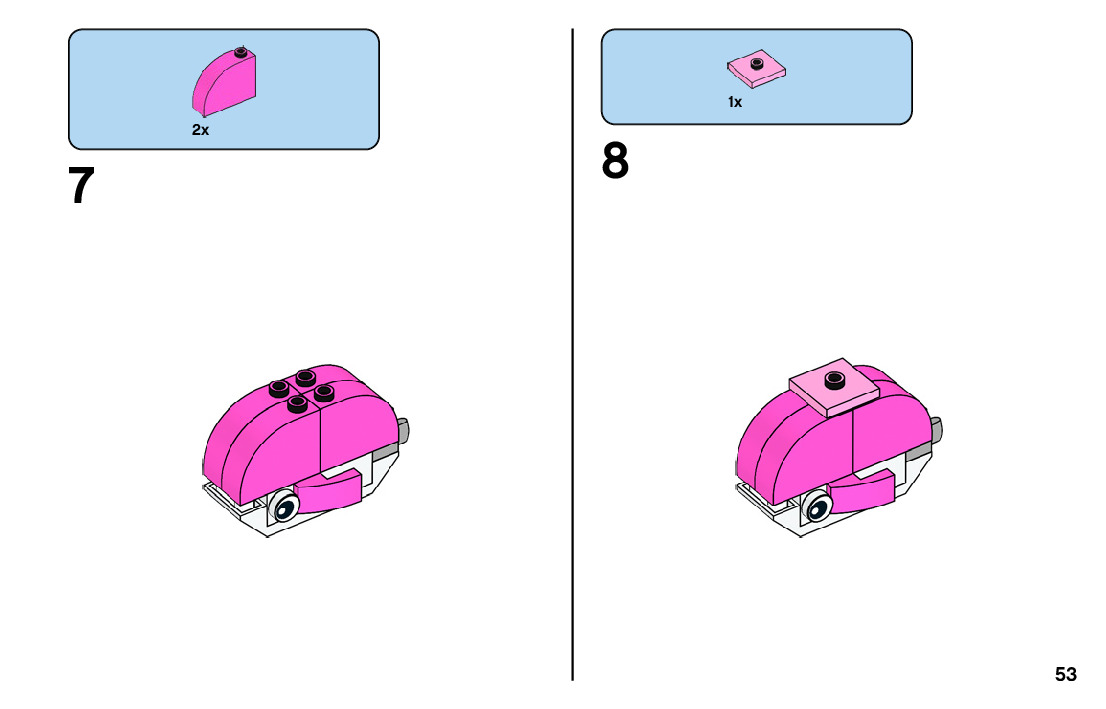 2x

7

1x

8

53