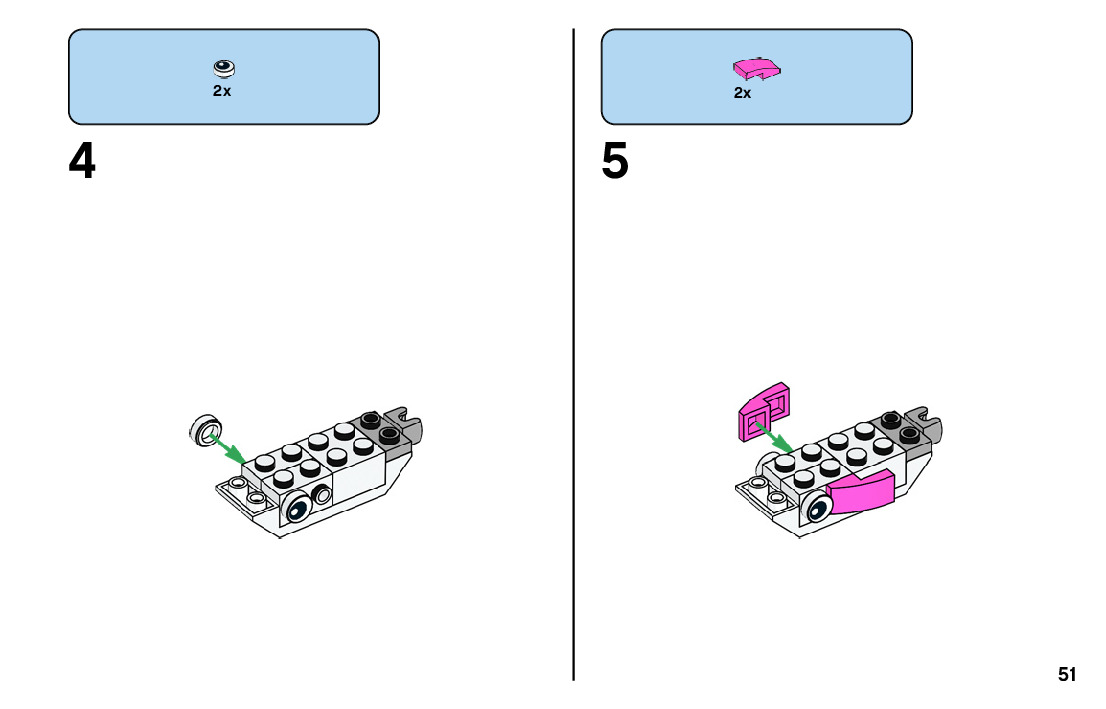 2x

4

2x

5

51