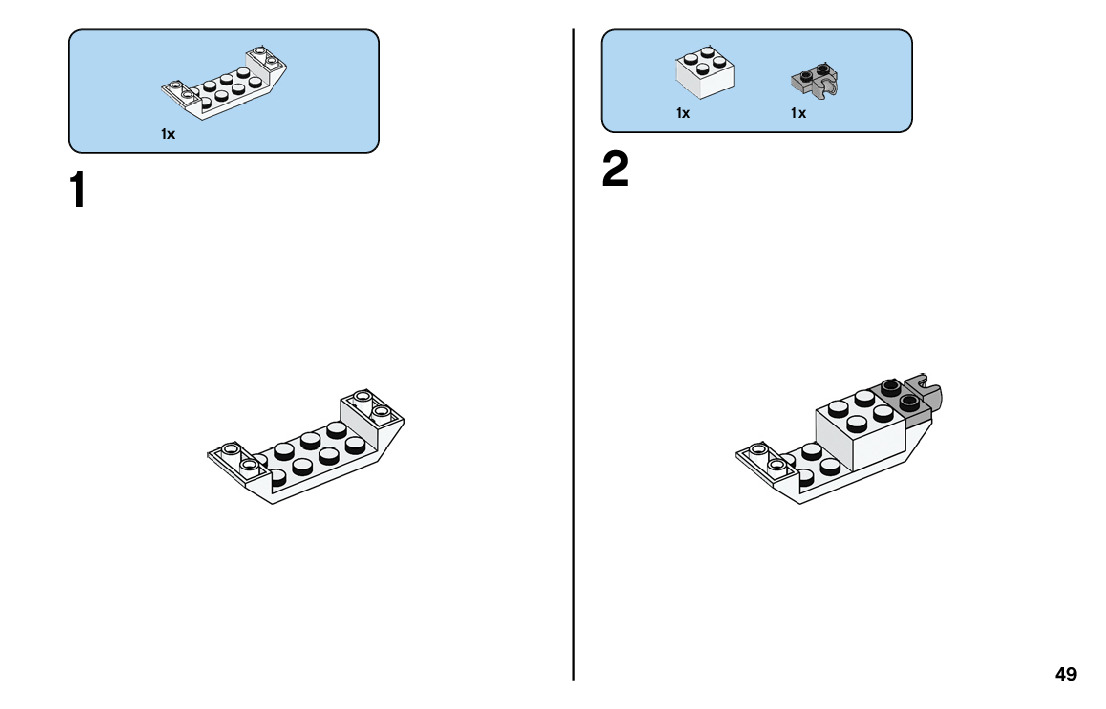 1x

1

1x 1x

2

49