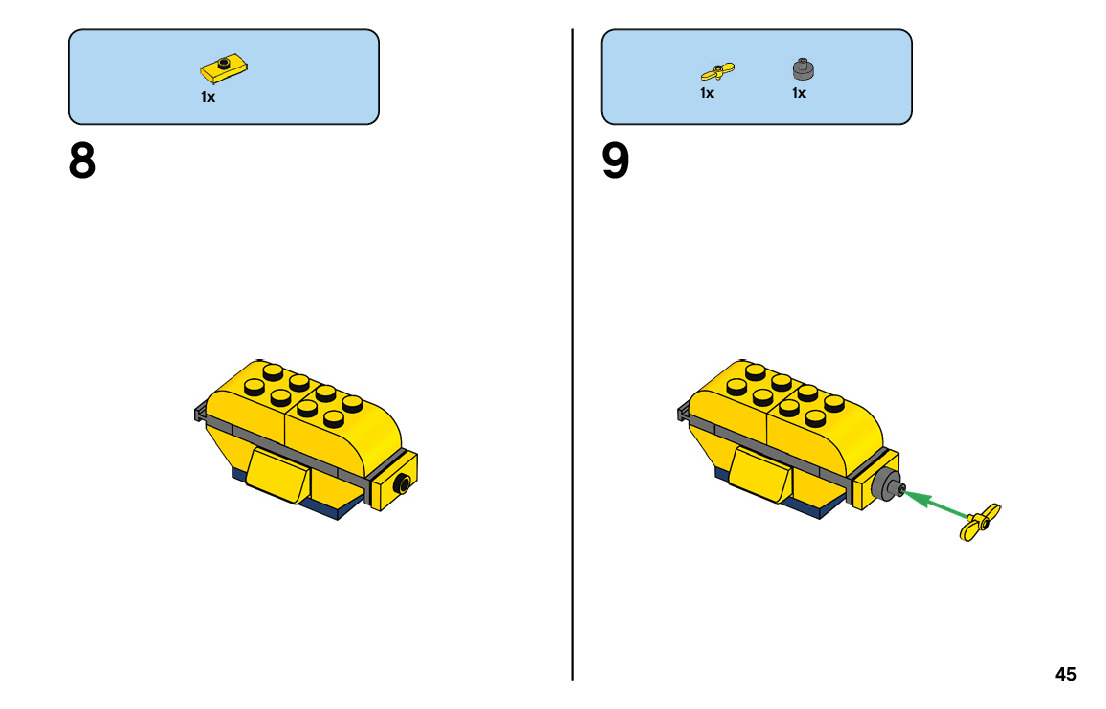 1x

8

1x 1x

9

45