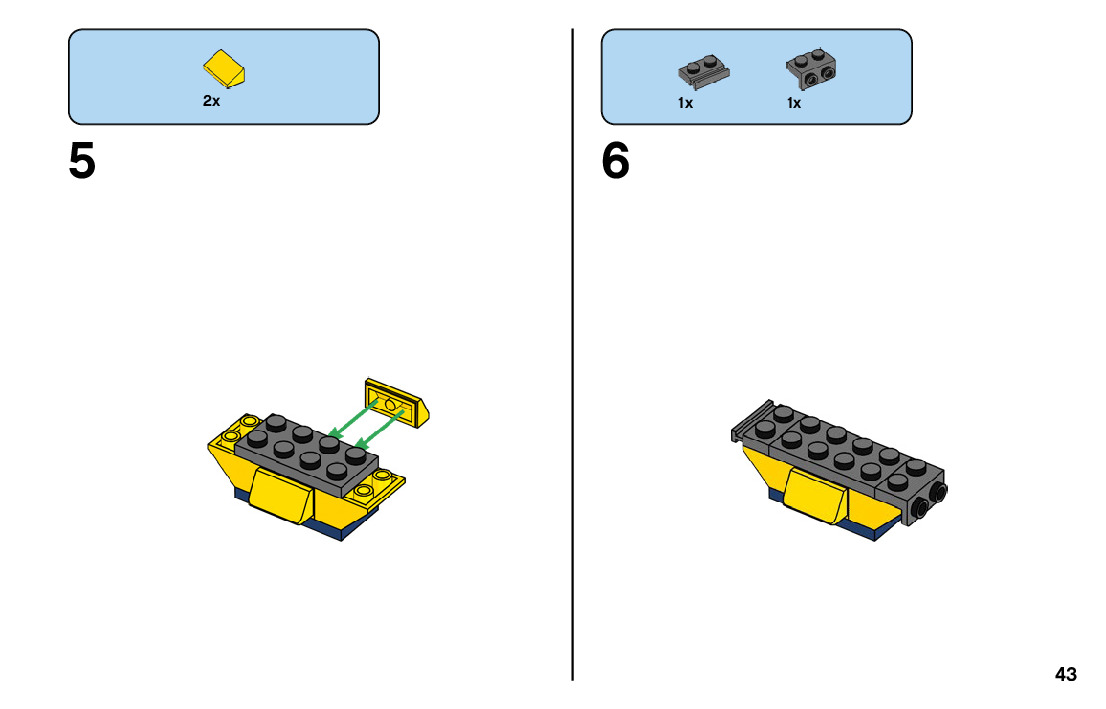 2x

5

1x 1x

6

43