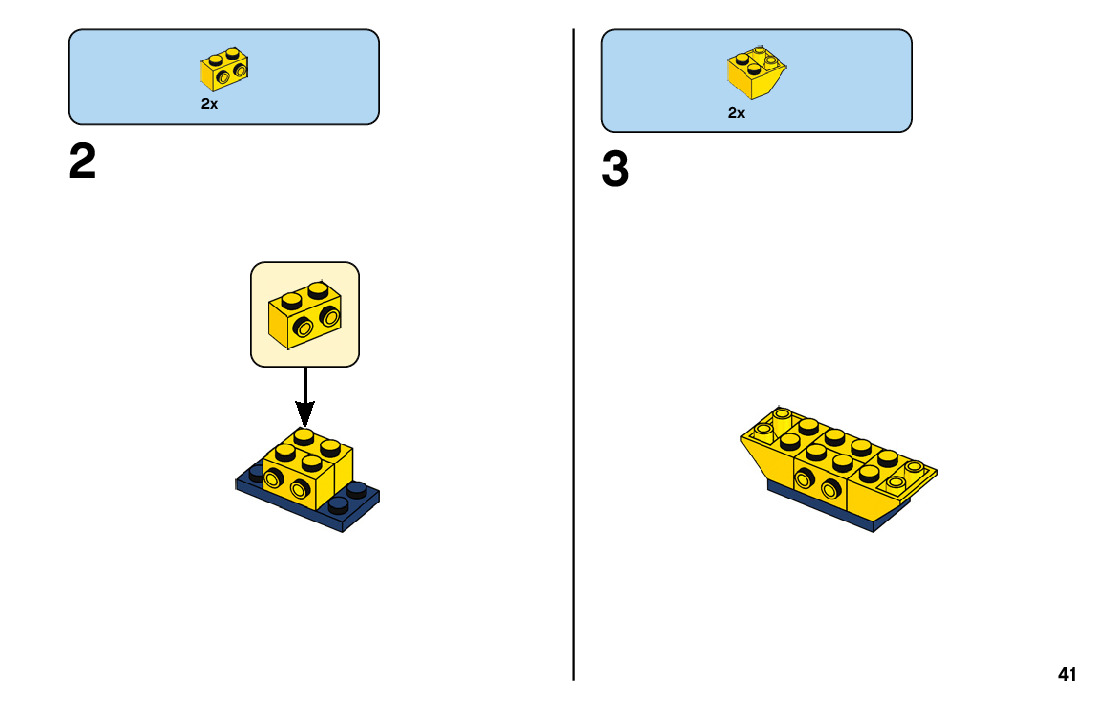 2x

2

2x

3

41