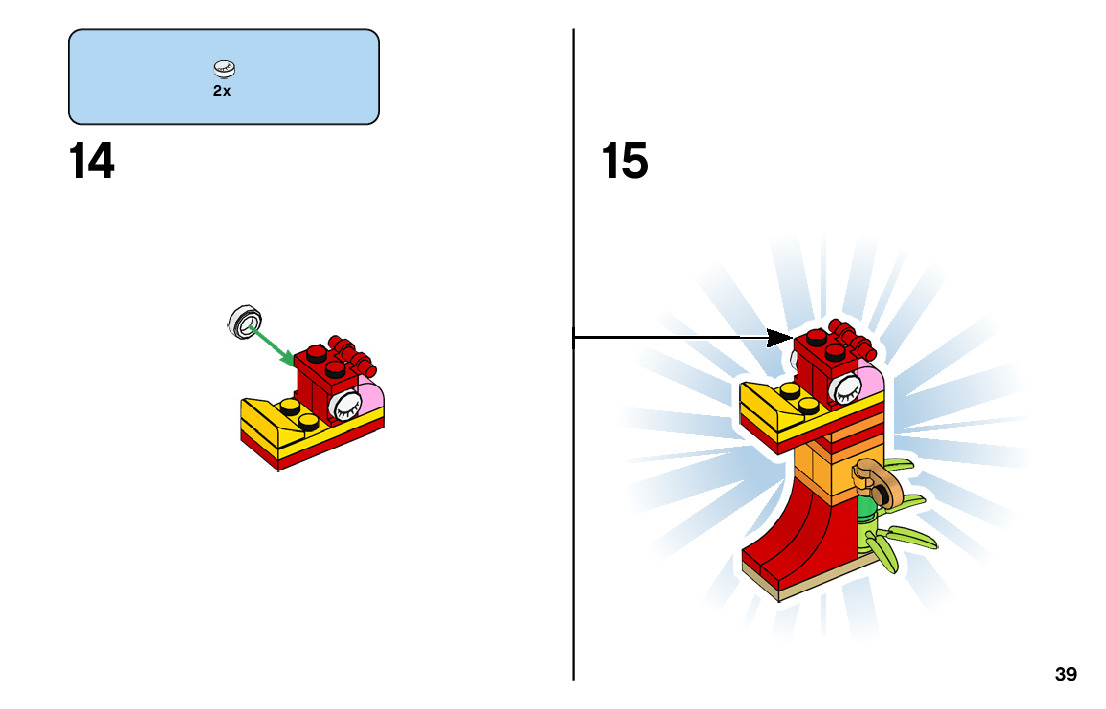 2x

14

15

39