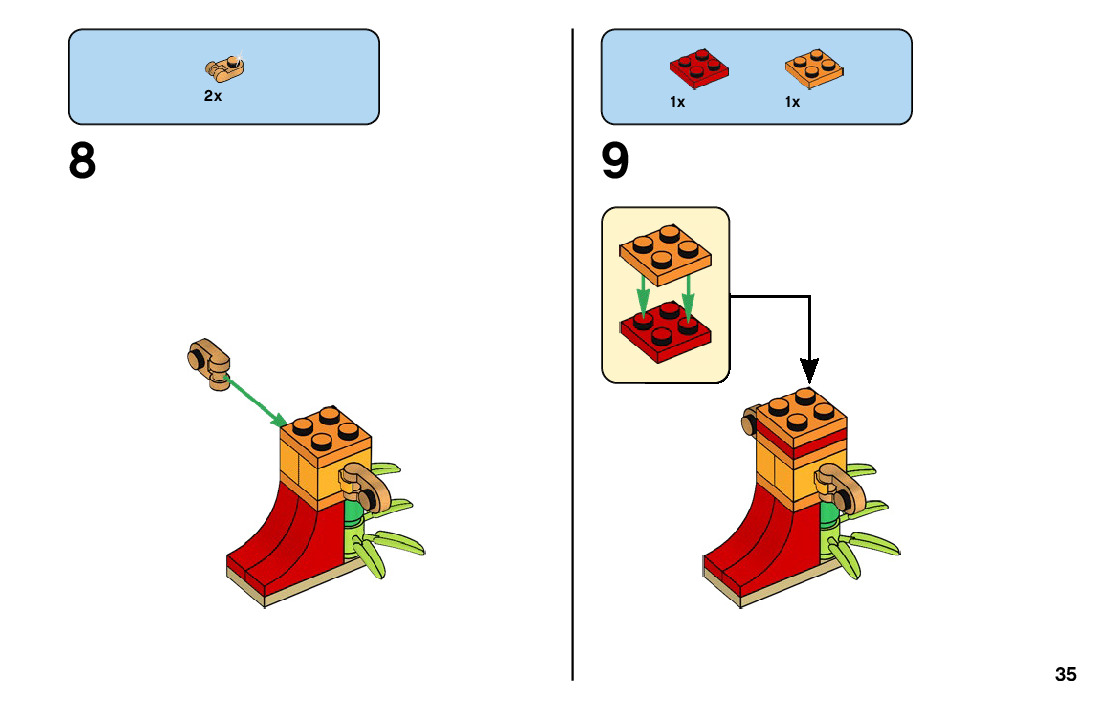 2x

8

1x 1x

9

35