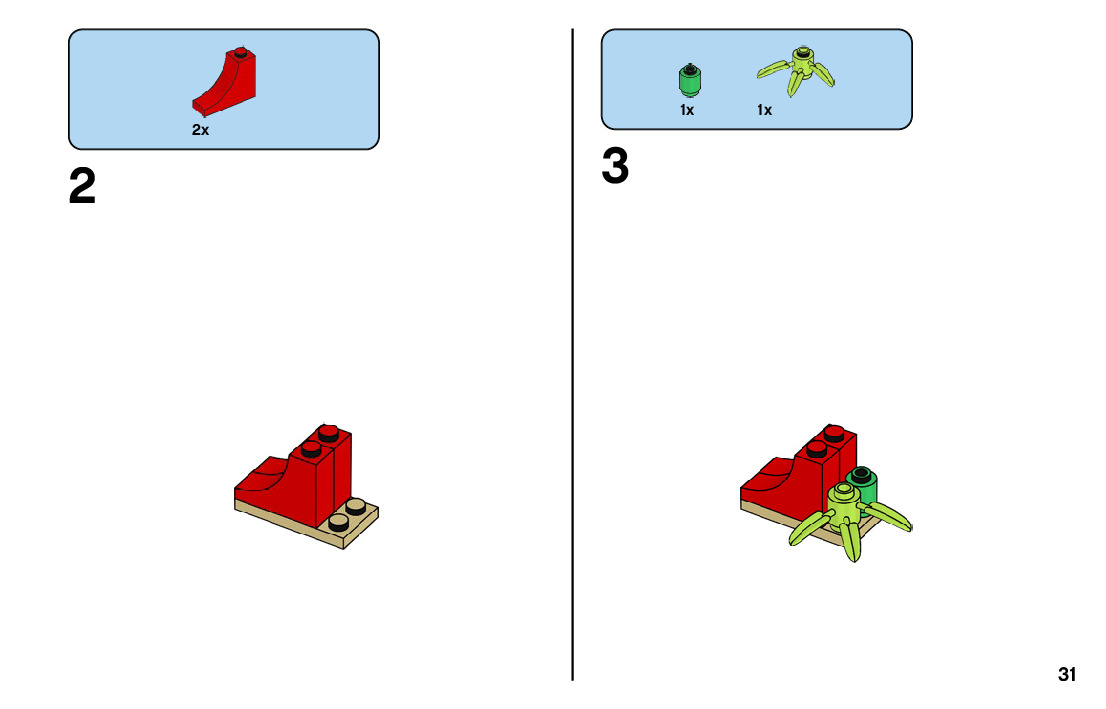 2x

2

1x 1x

3

31