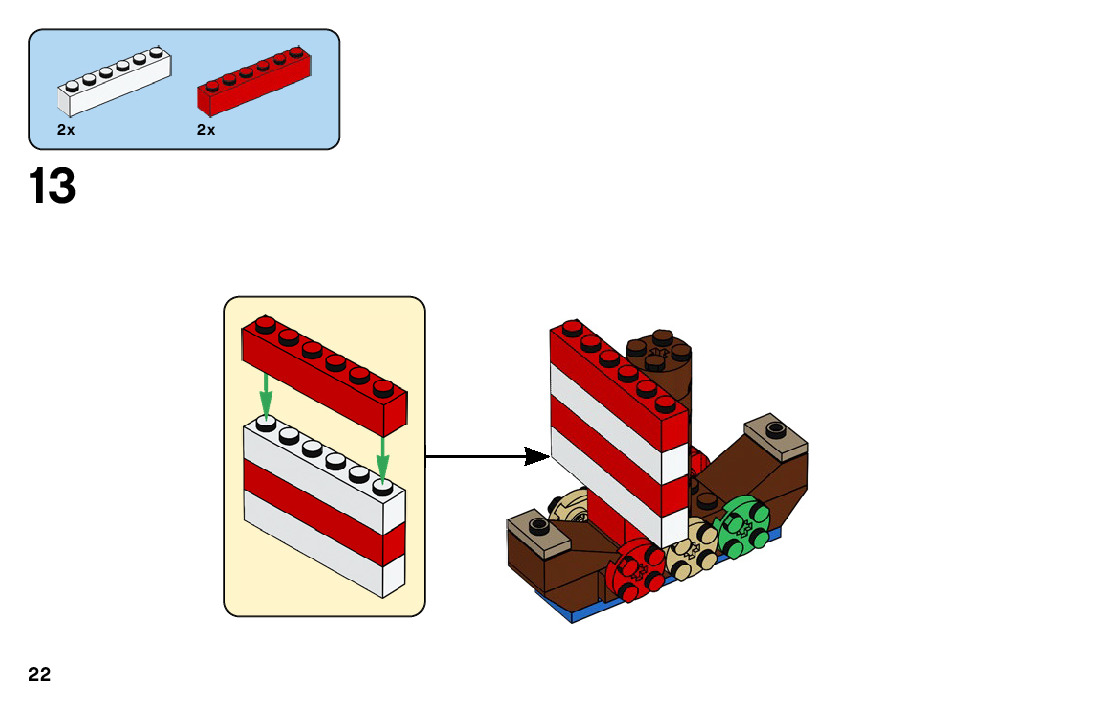 2x 2x

13

22