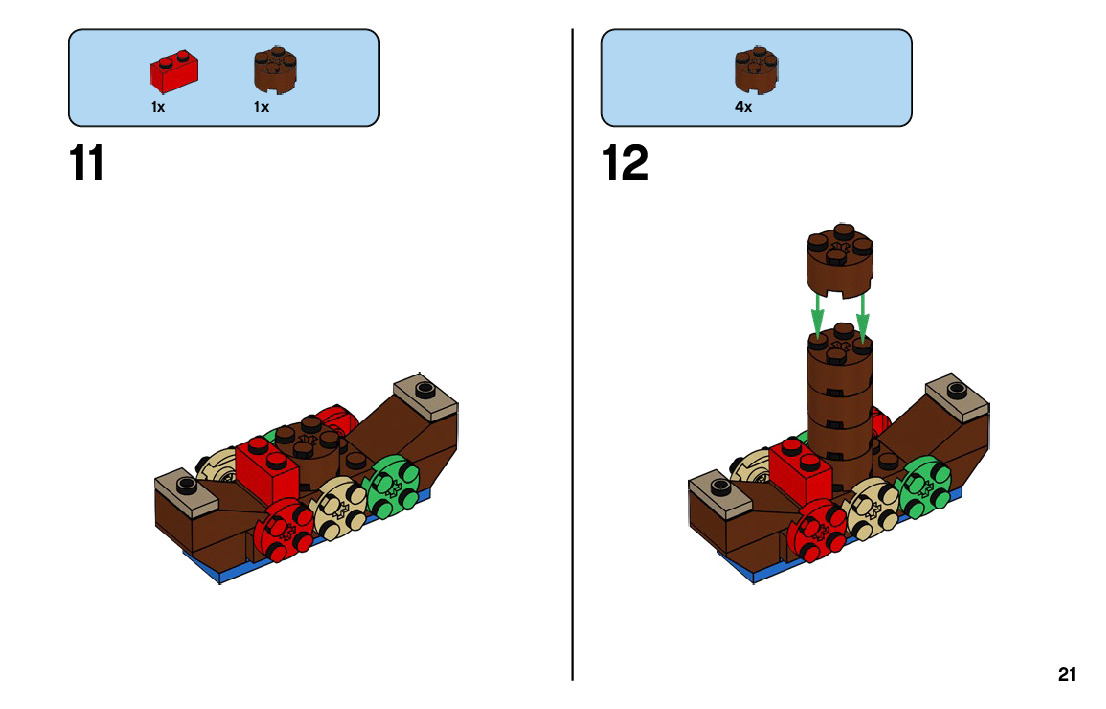 1x 1x

11

4x

12

21