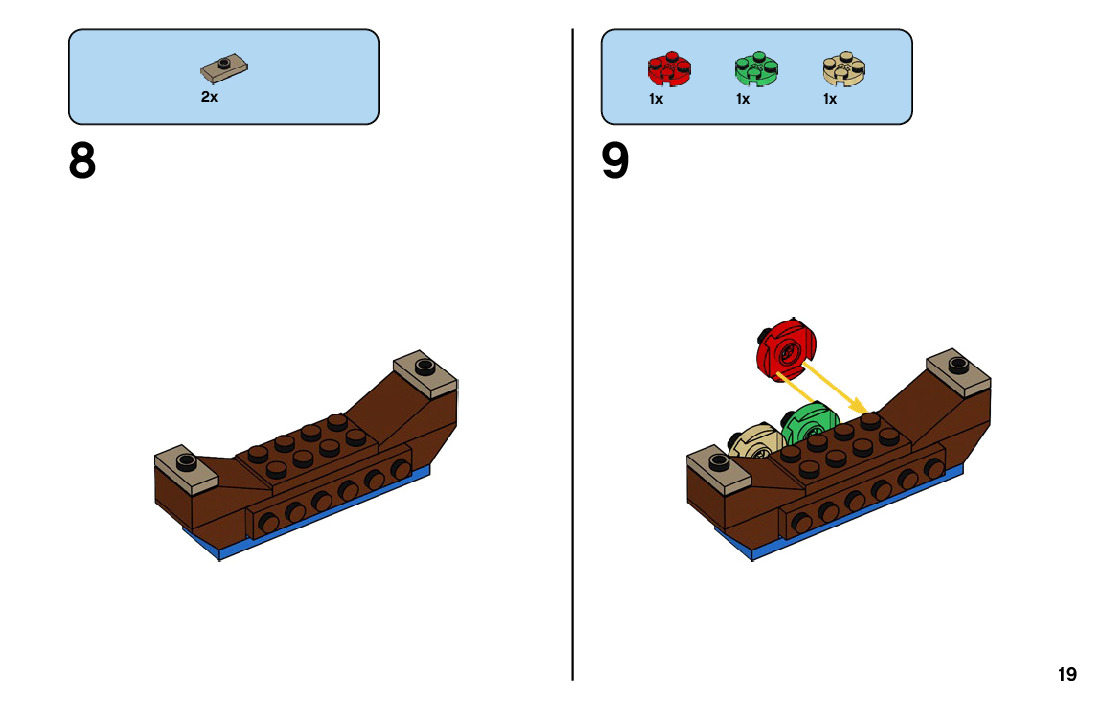 2x

8

1x 1x 1x

9

19