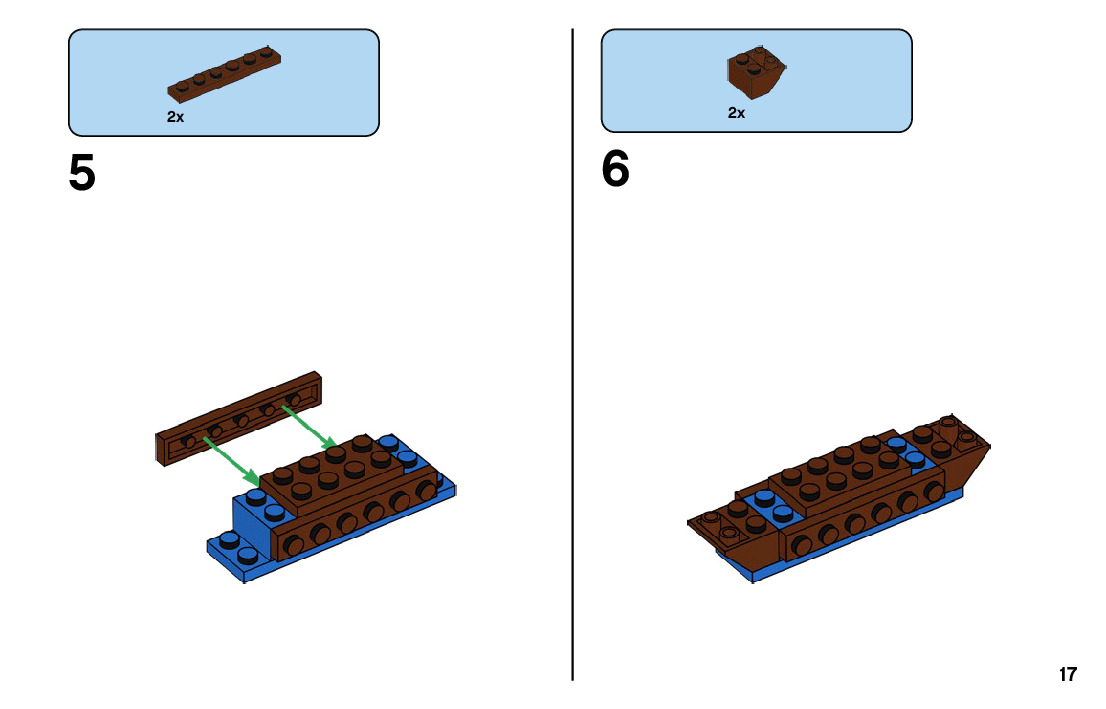 2x

5

2x

6

17