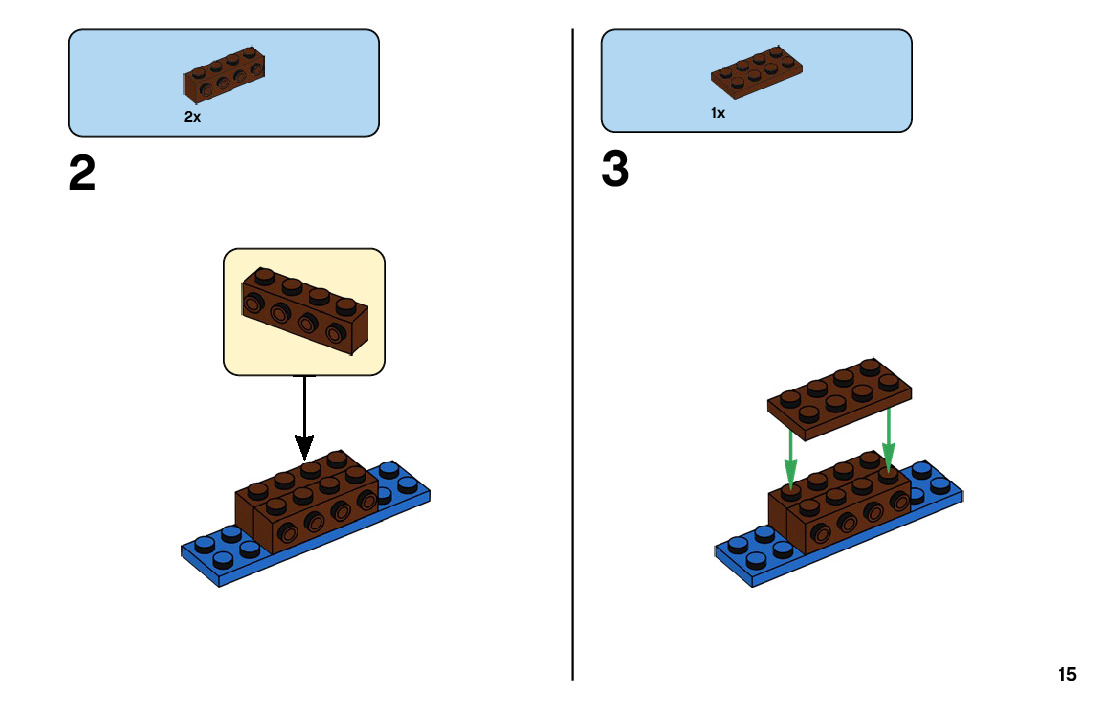 2x

2

1x

3

15