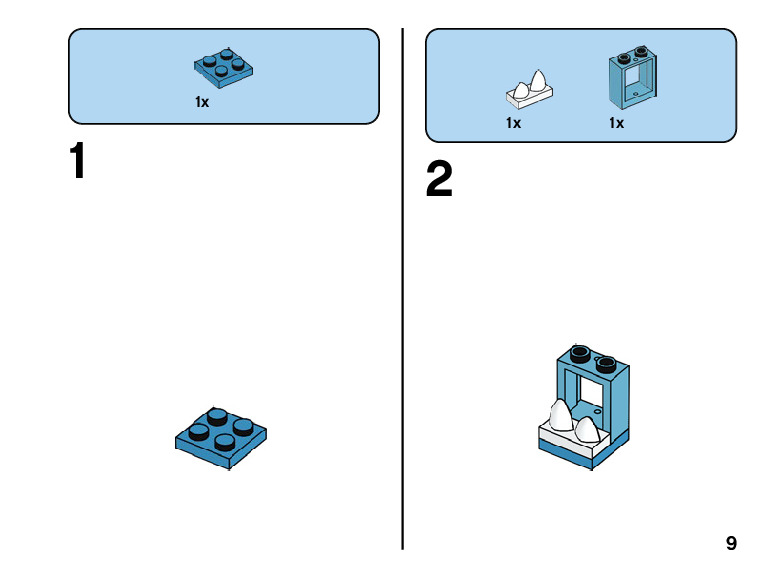 1x

1

1x 1x

2

9