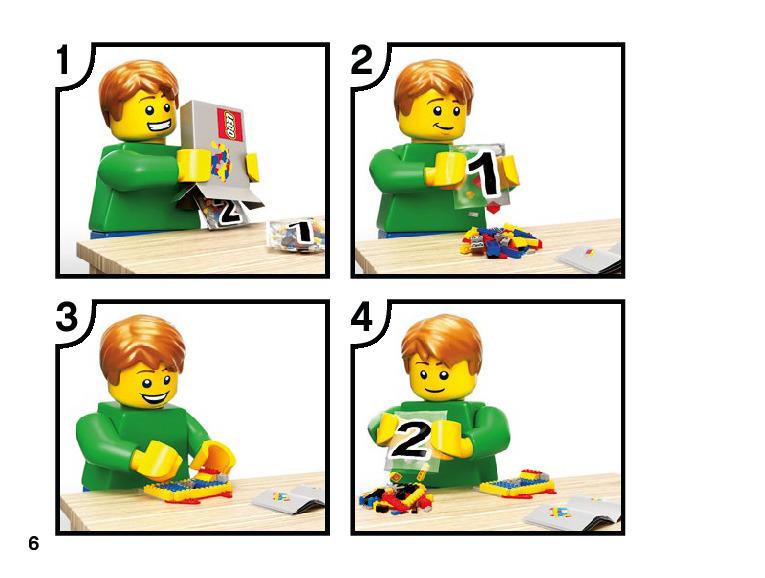 1

LEGO

2

1

2

1

3

4

2

6