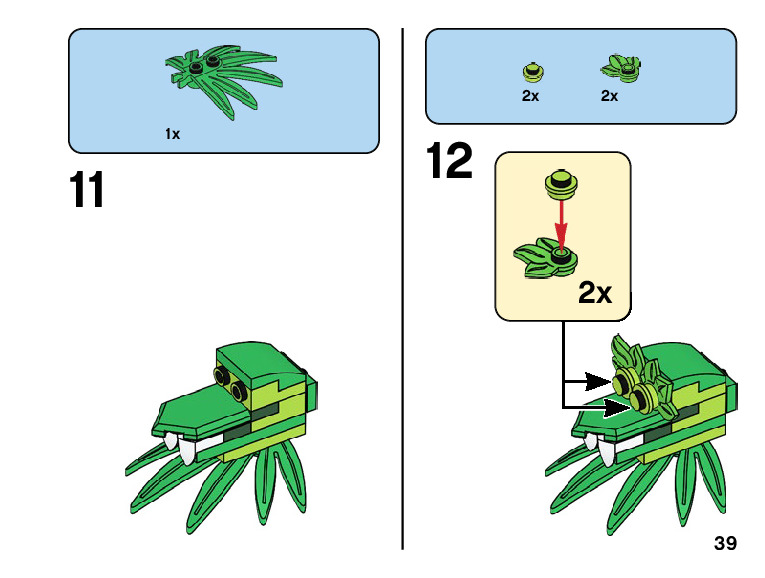 1x

11

2x 2x

12

2x

39