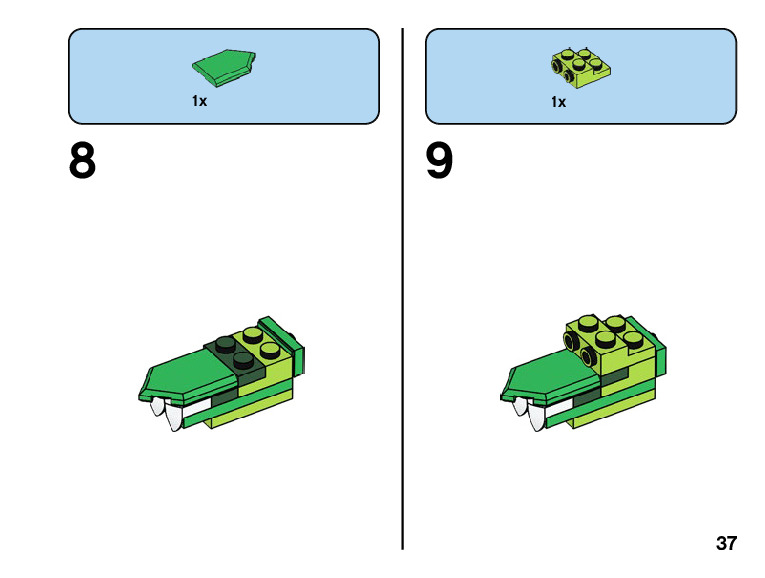 1x

8

1x

9

37