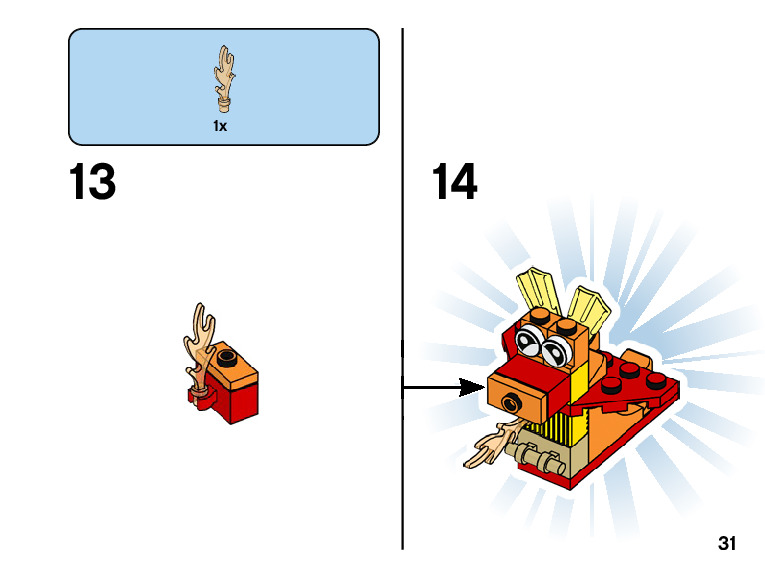 1x

13

14

31