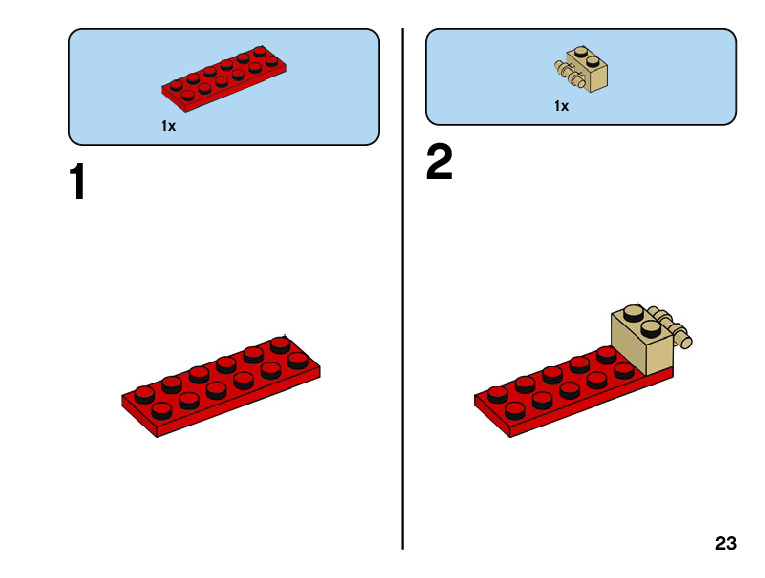 1x

1

1x

2

23