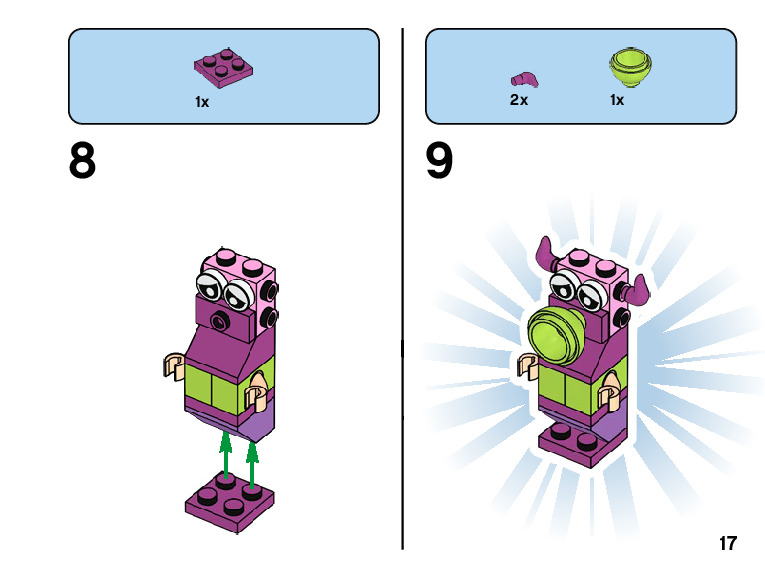 1x

8

2x 1x

9

17