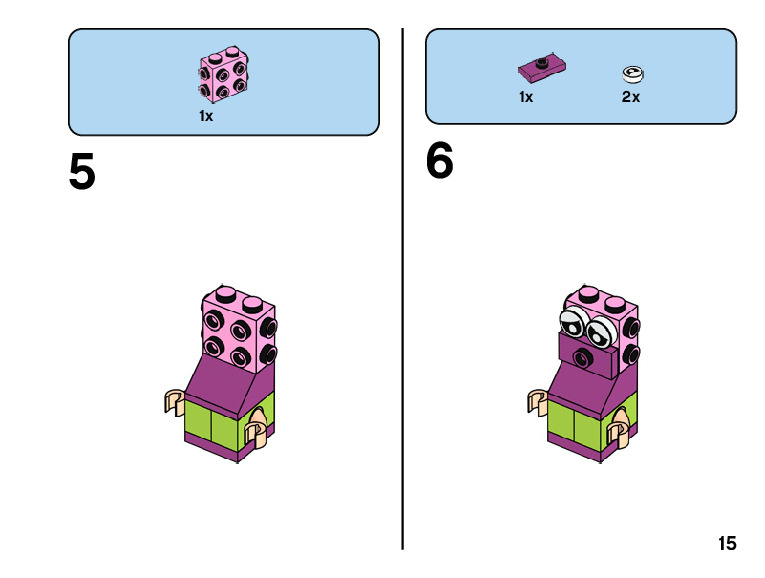 1x

5

1x 2x

6

15