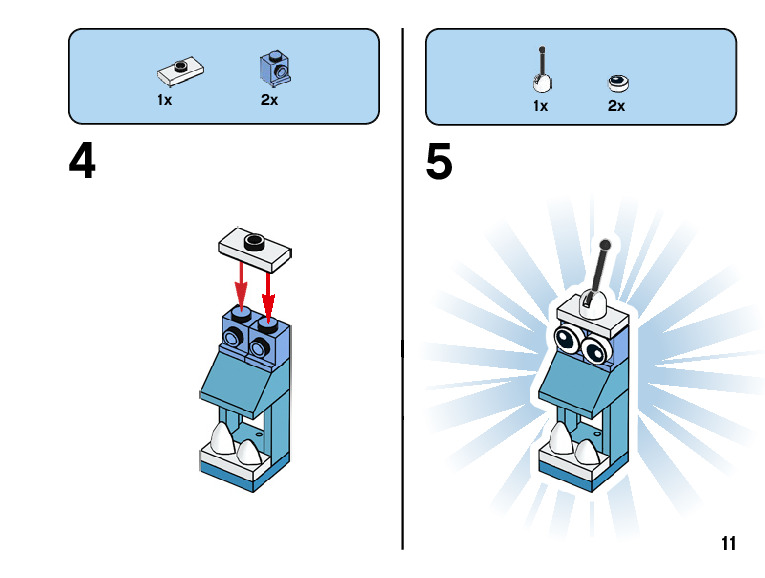 1x 2x

4

1x 2x

5

11