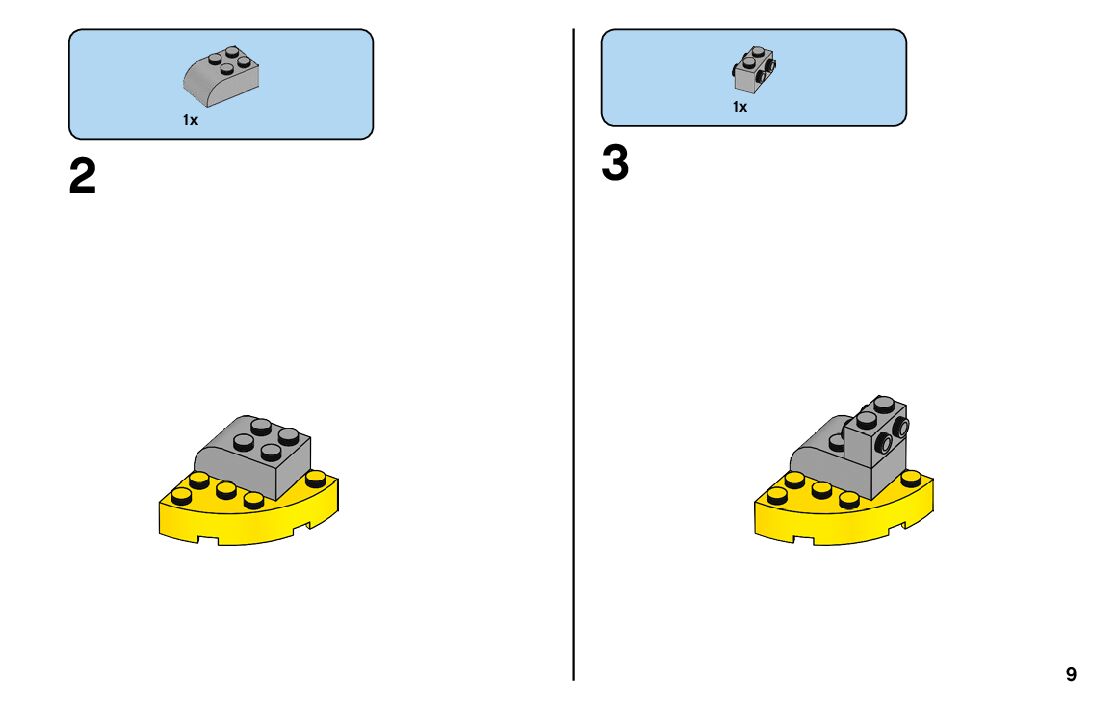 1x

2

1x

3

9