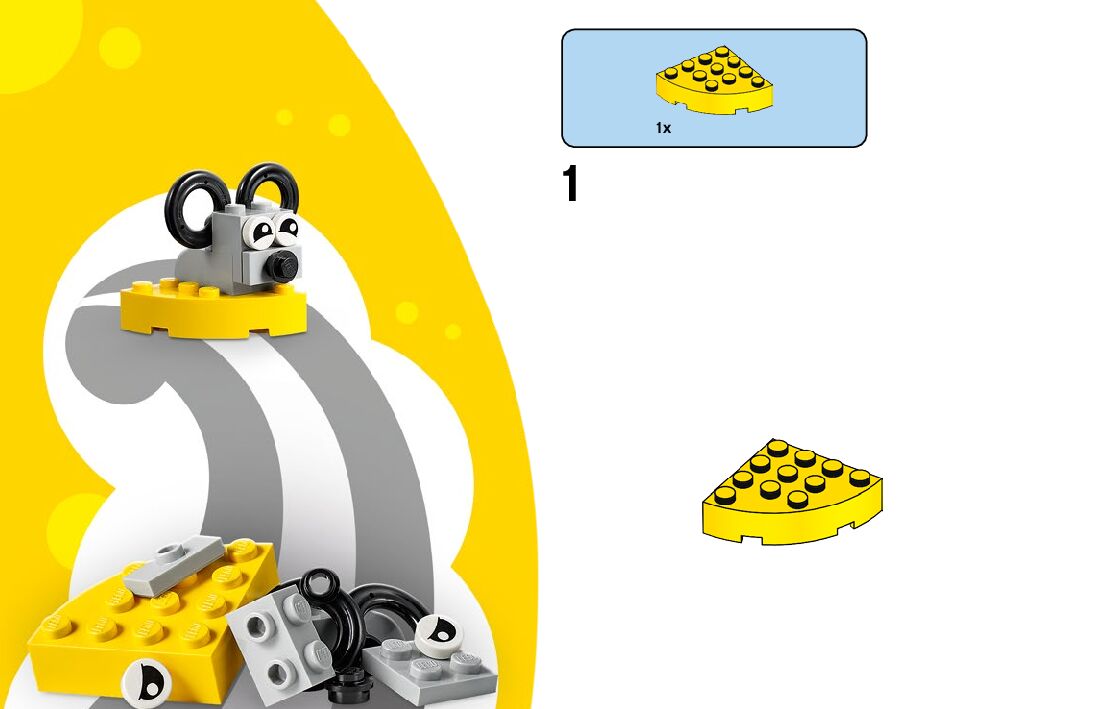 1x

1