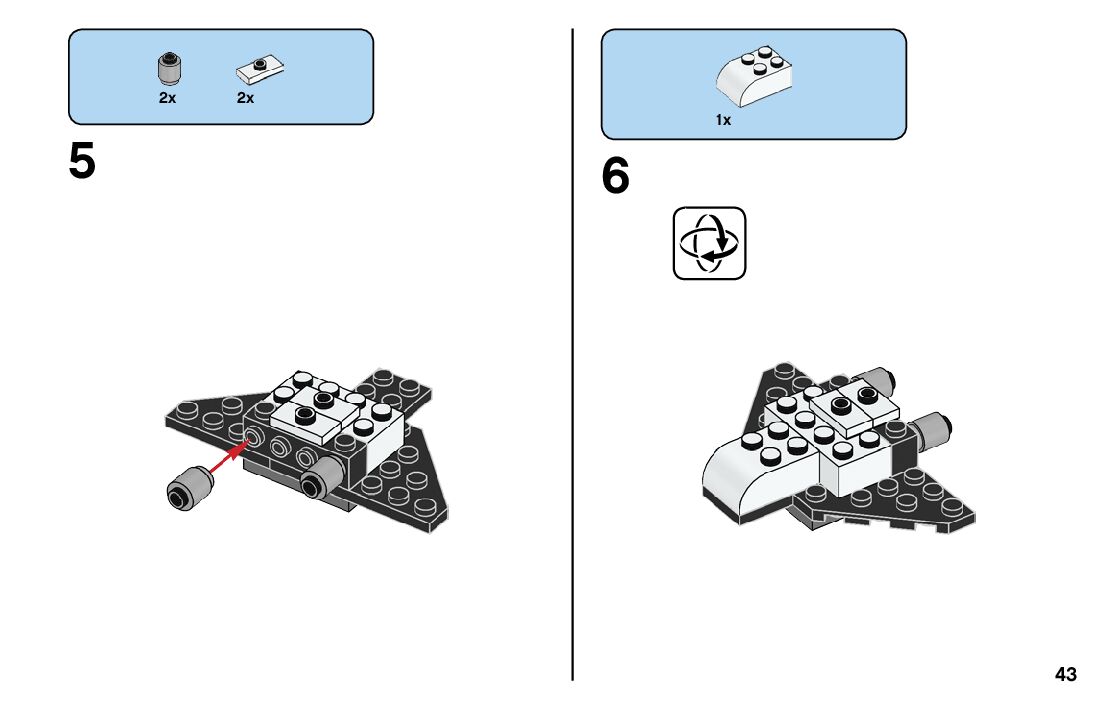 2x 2x

5

1x

6

43