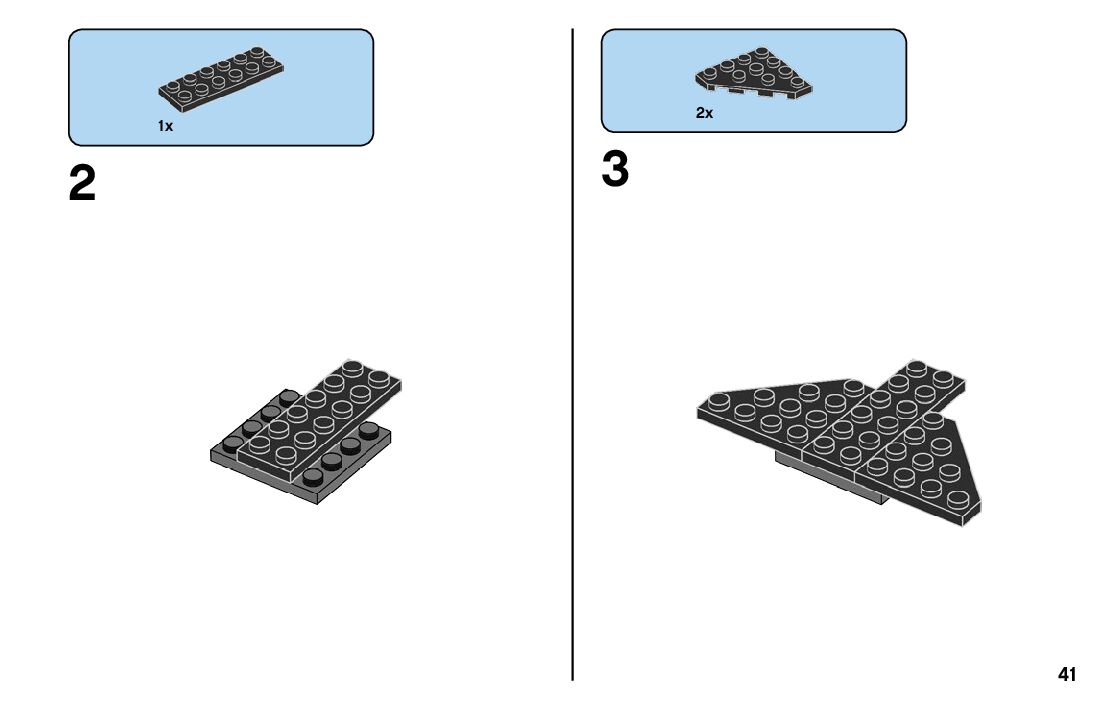 1x

2

2x

3

41